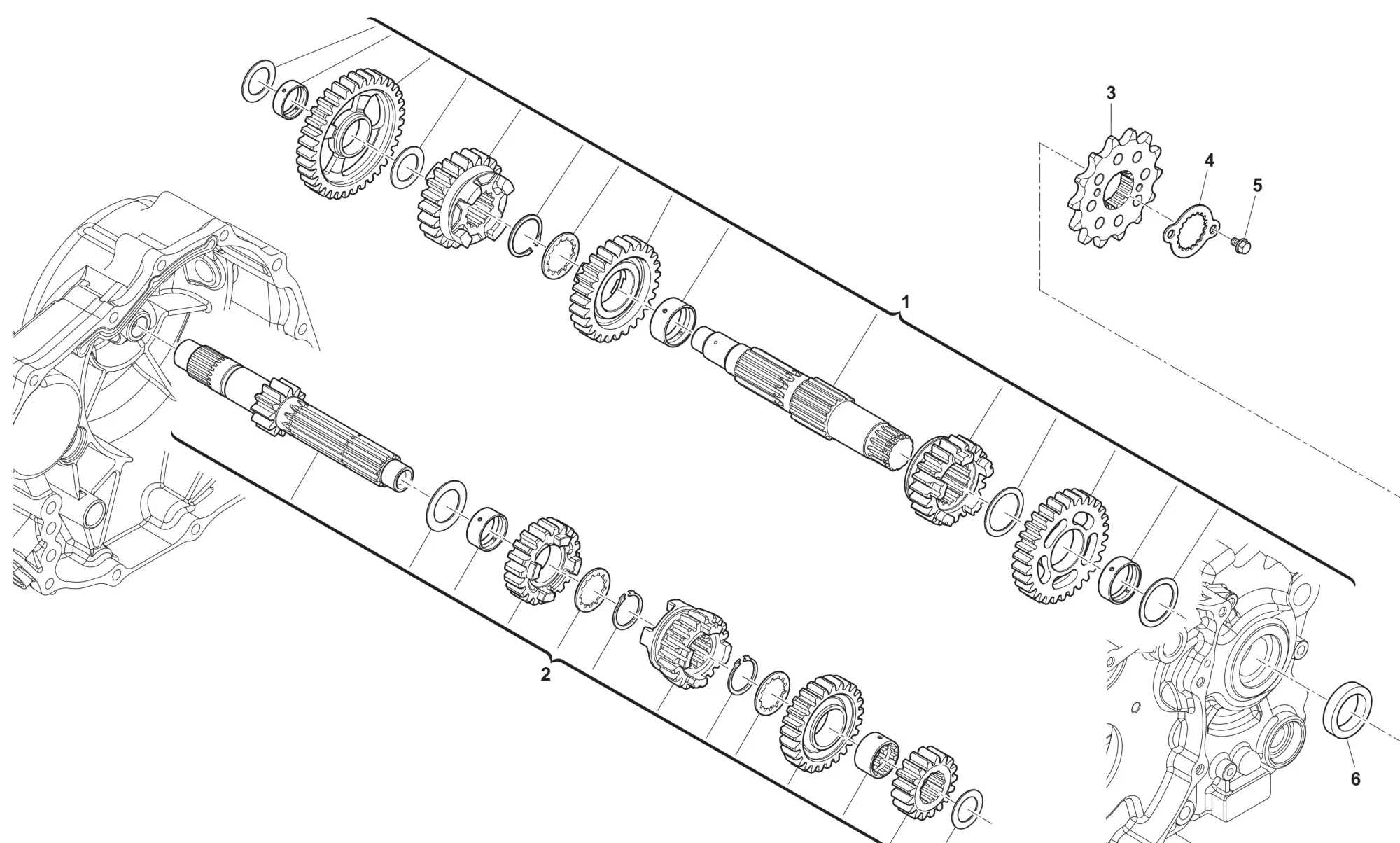 3
4
5
1
2
6