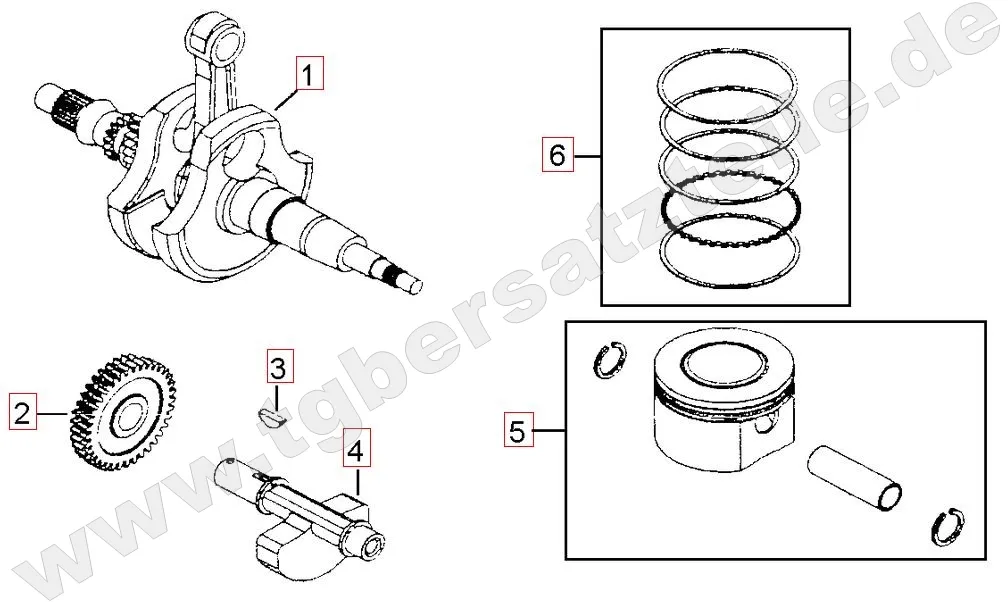 1
6
2
3
4
5
www.tgbersatzteile.de