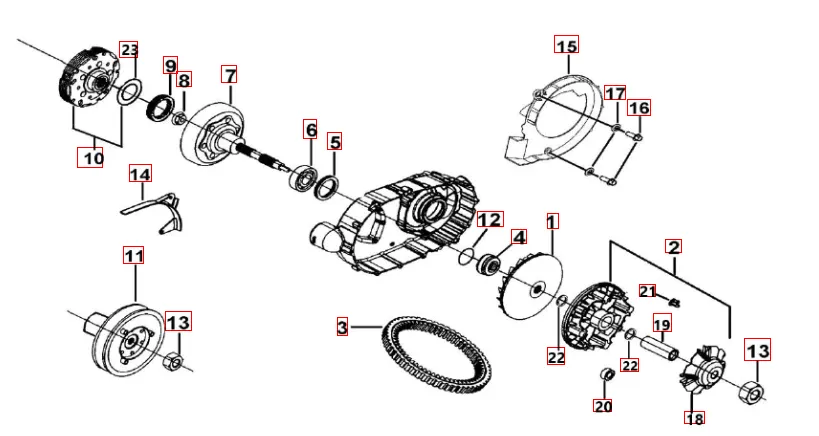 23
9
8
7
15
17
16
10
6
5
14
12
4
1
2
11
21
13
3
19
13
22
22
20
18