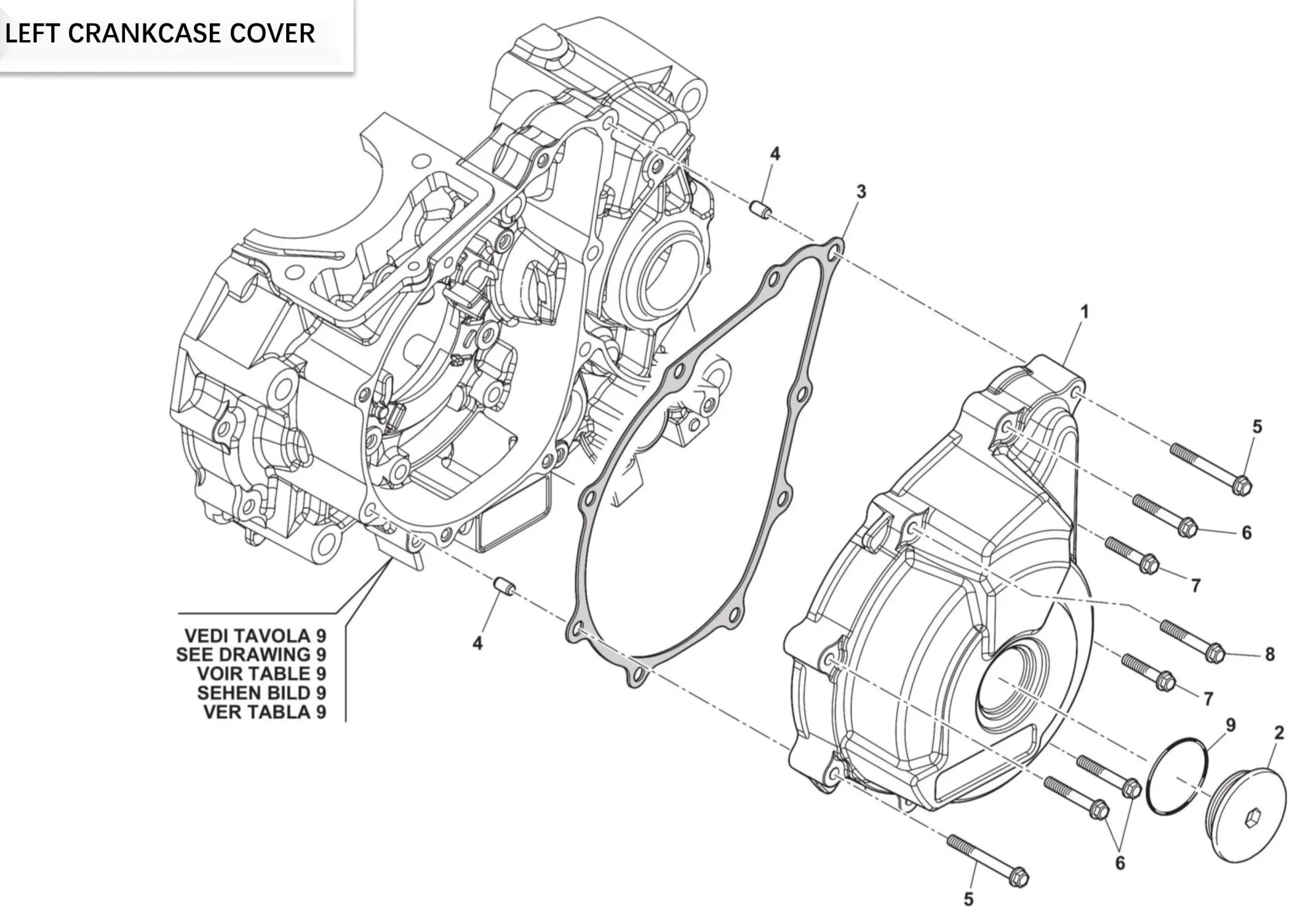 LEFT CRANKCASE COVER

4
3
1
5
6
7
8
7
9
2
6
5
4

VEDI TAVOLA 9
SEE DRAWING 9
VOIR TABLE 9
SEHEN BILD 9
VER TABLA 9