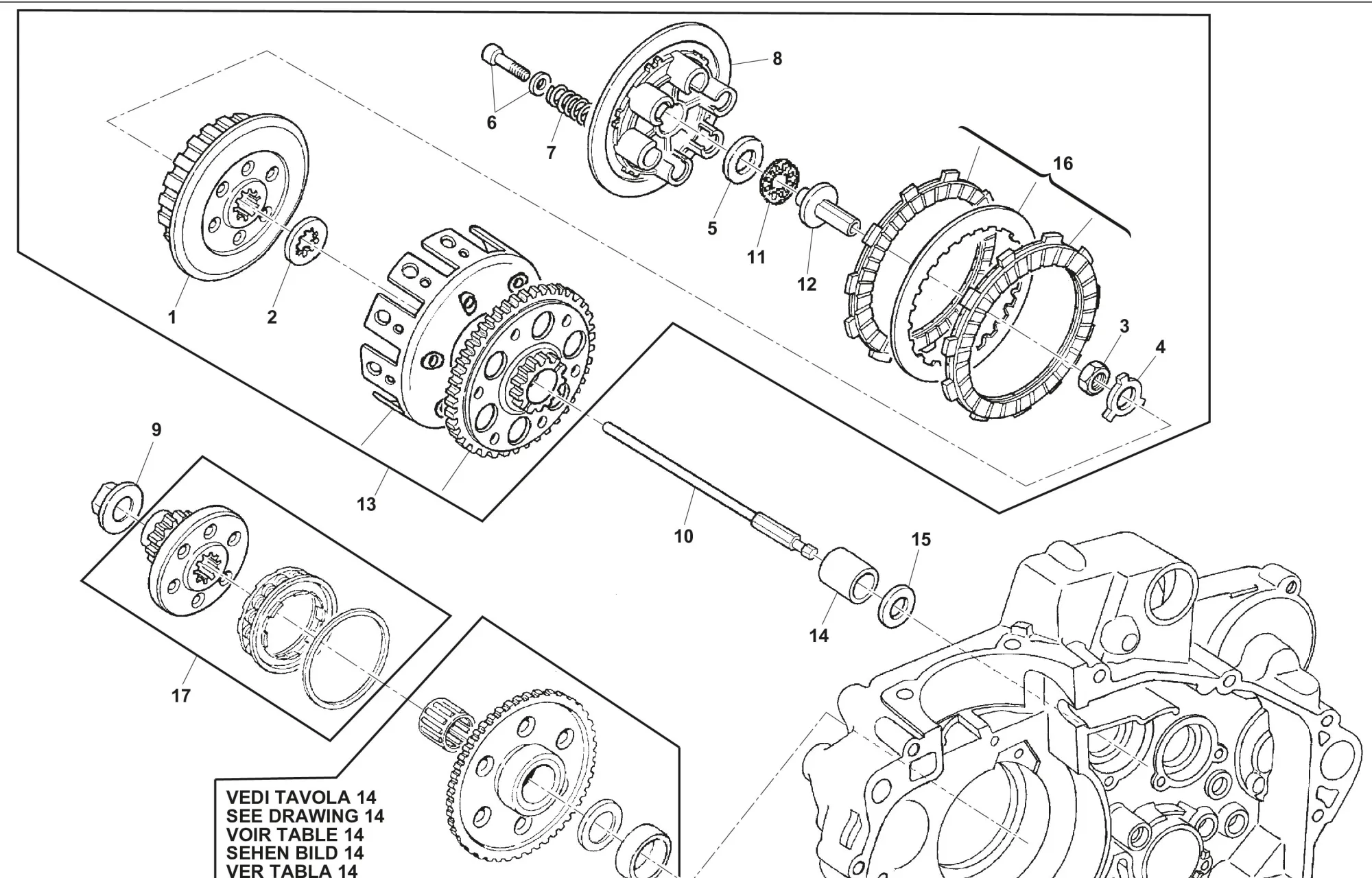 8
6
7
16
5
11
12
1
2
3
4
9
13
10
15
14
17

VEDI TAVOLA 14
SEE DRAWING 14
VOIR TABLE 14
SEHEN BILD 14
VER TABLA 14