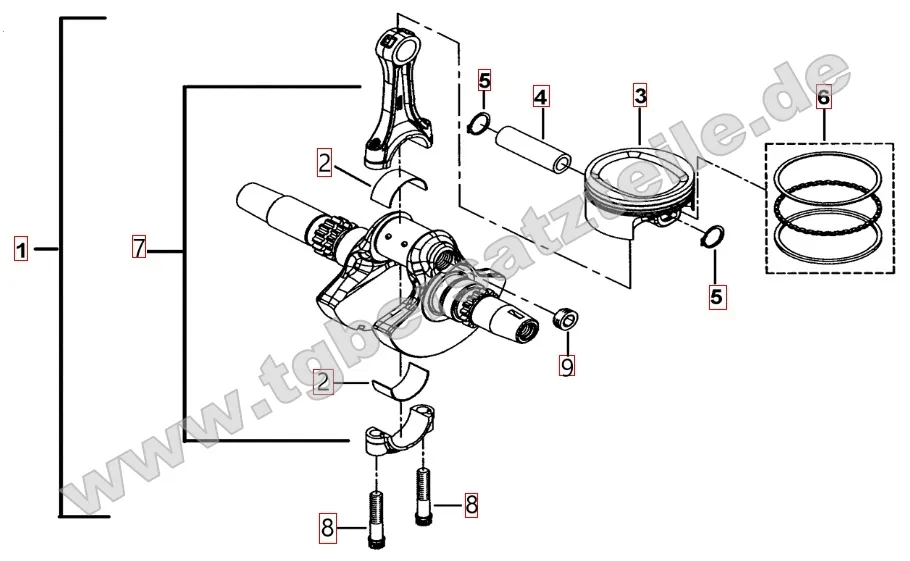 5
4
3
6
2
1
7
5
9
2
8
8
www.tgbersatzteile.de