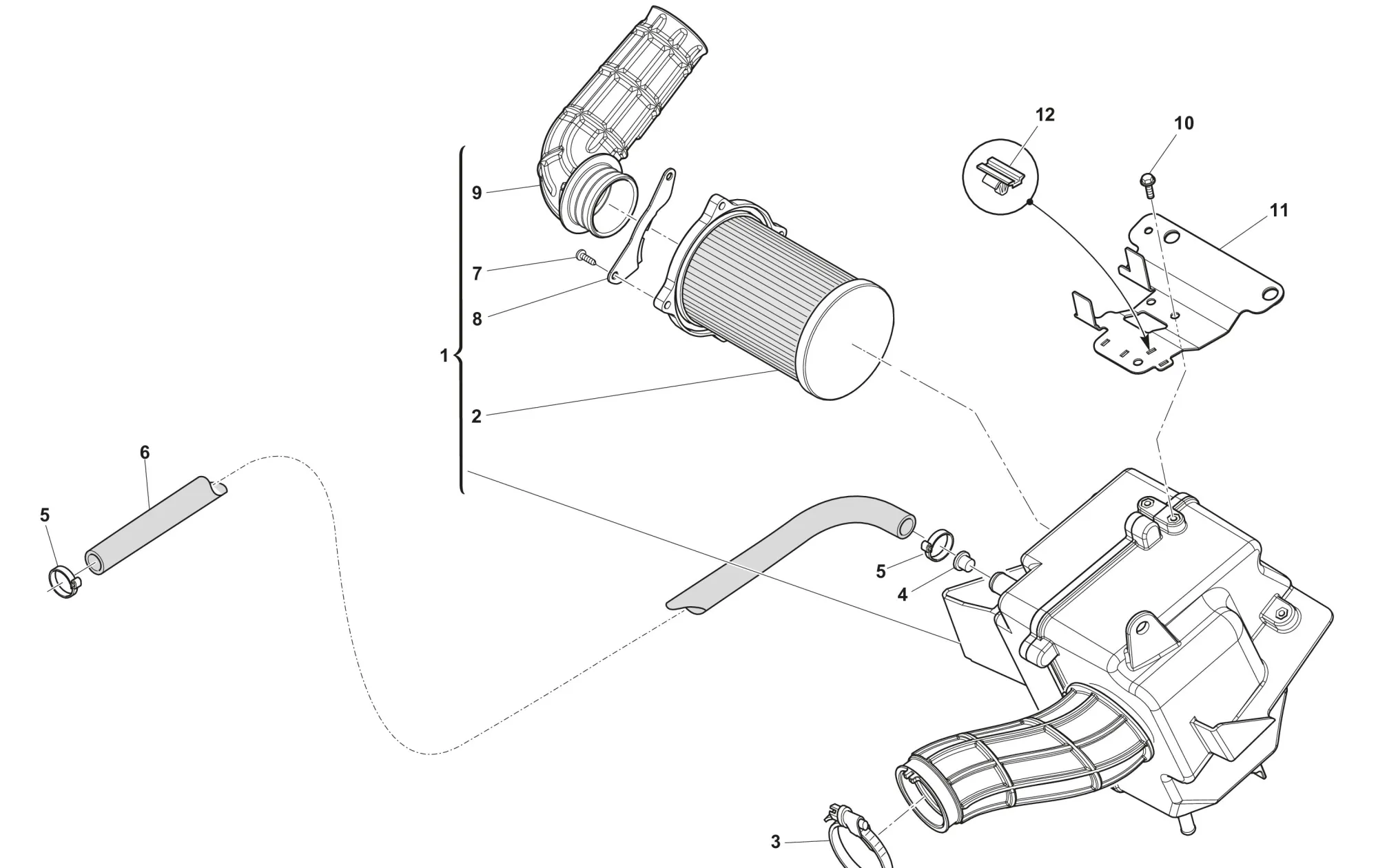 12
10
9
11
7
8
1
2
6
5
5
4
3