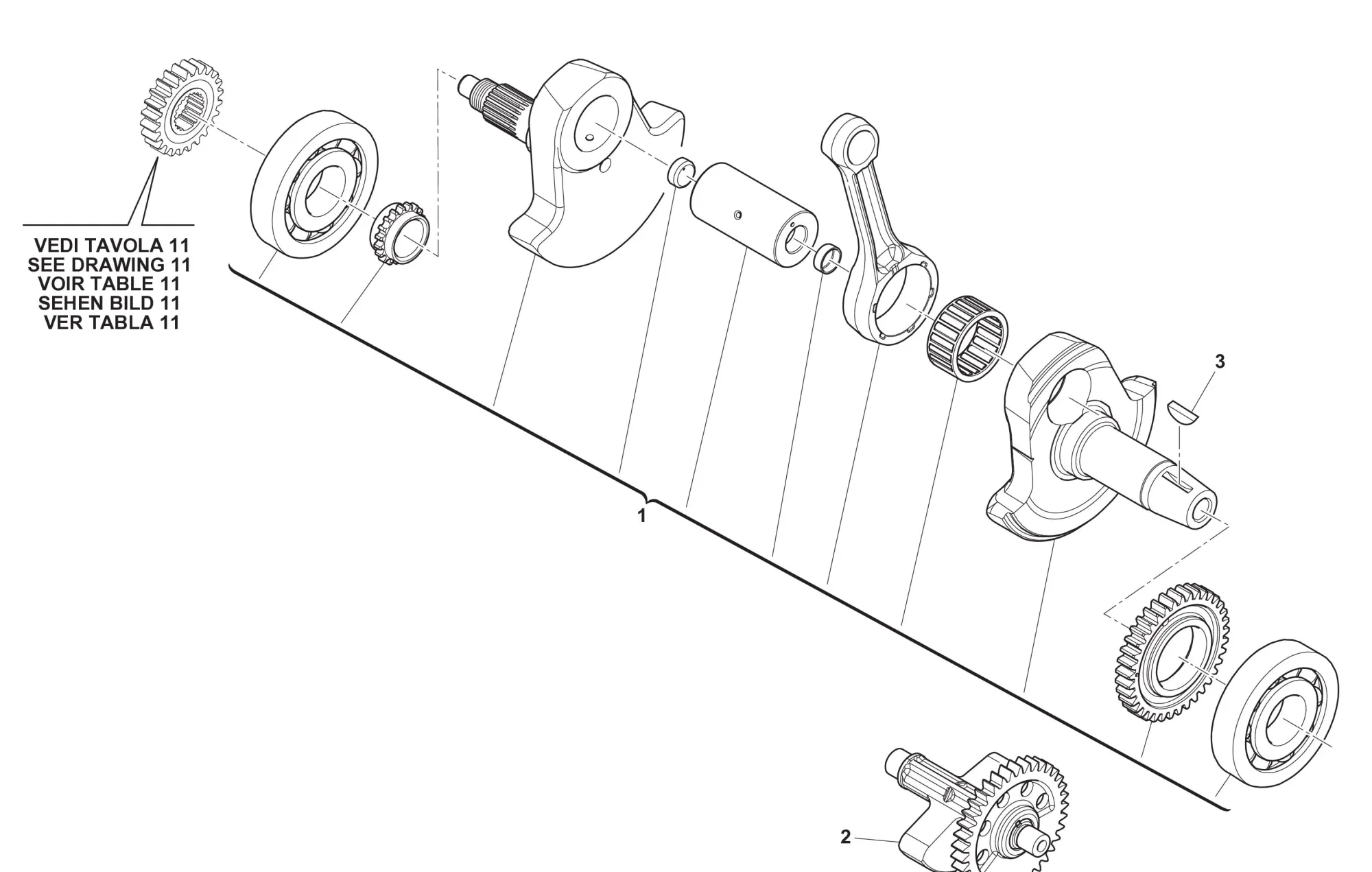 VEDI TAVOLA 11
SEE DRAWING 11
VOIR TABLE 11
SEHEN BILD 11
VER TABLA 11

3

1

2