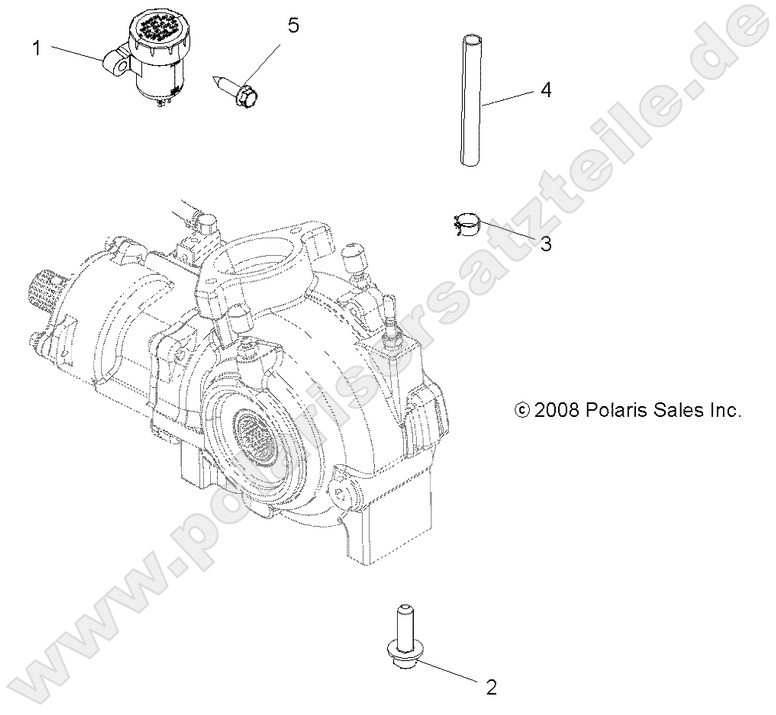 1
5
4
3
© 2008 Polaris Sales Inc.
2
www.polarisersatzteile.de