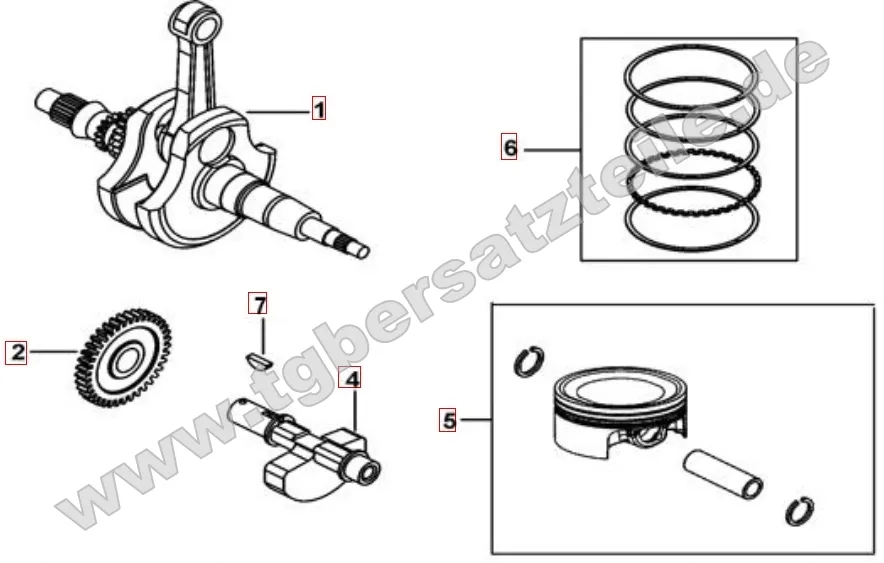 1
6
7
2
4
5
www.tgbersatzteile.de