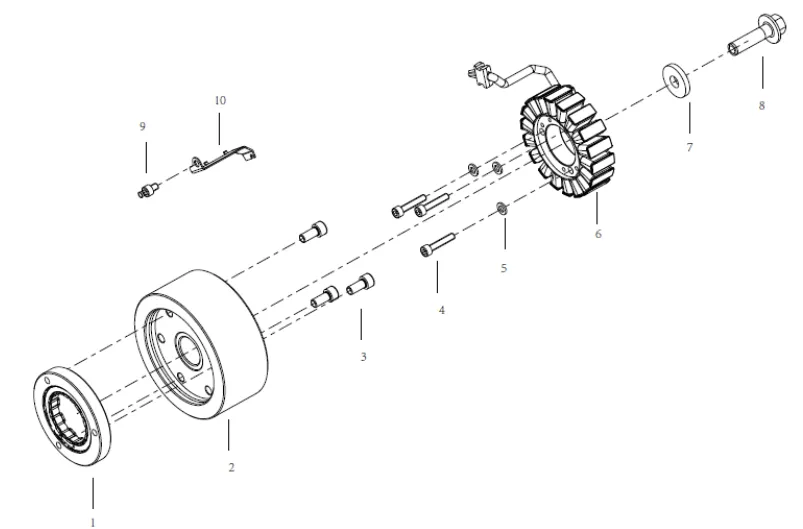 10
9
8
7
6
5
4
3
2
1