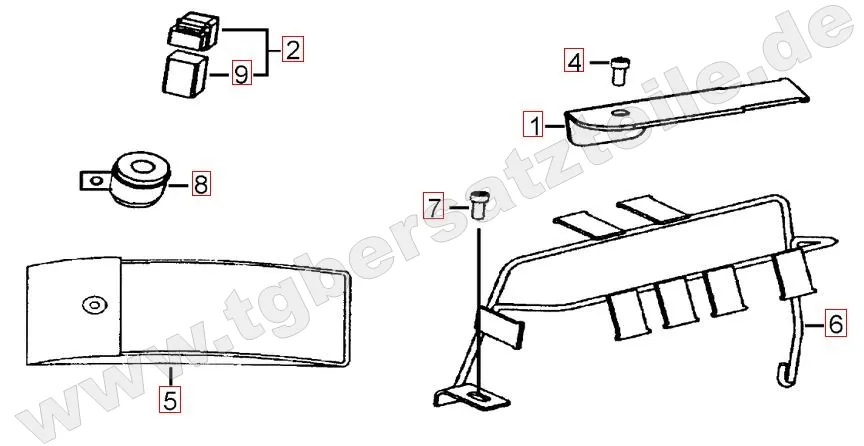 2
9
4
1
8
7
5
6
www.tgbersatzteile.de