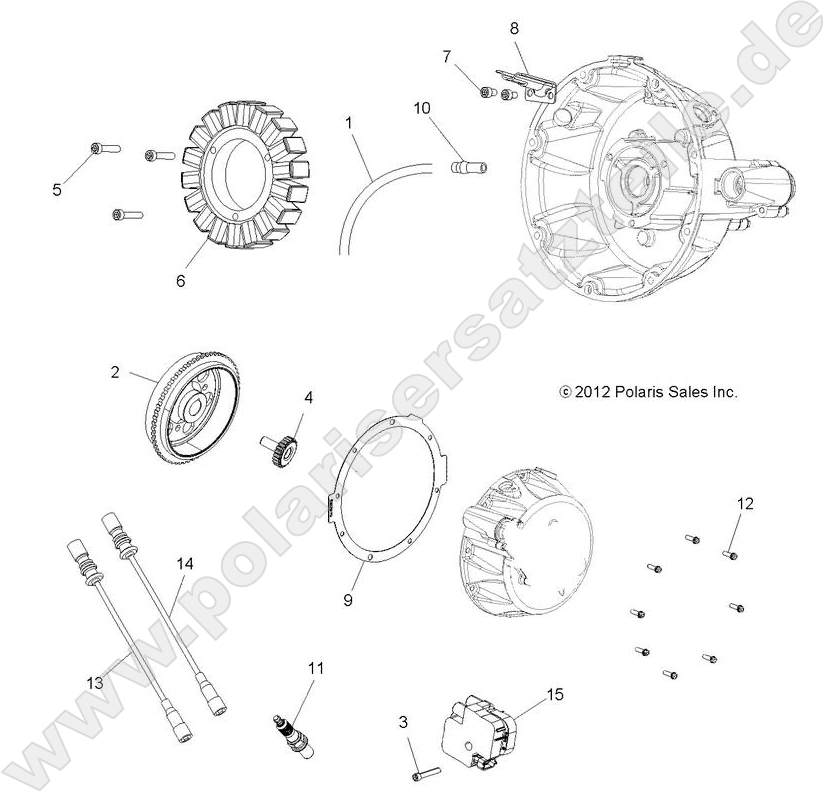 8
7
10
1
5
6
2
4
© 2012 Polaris Sales Inc.
12
14
9
13
11
15
3
www.polarisersatzteile.de