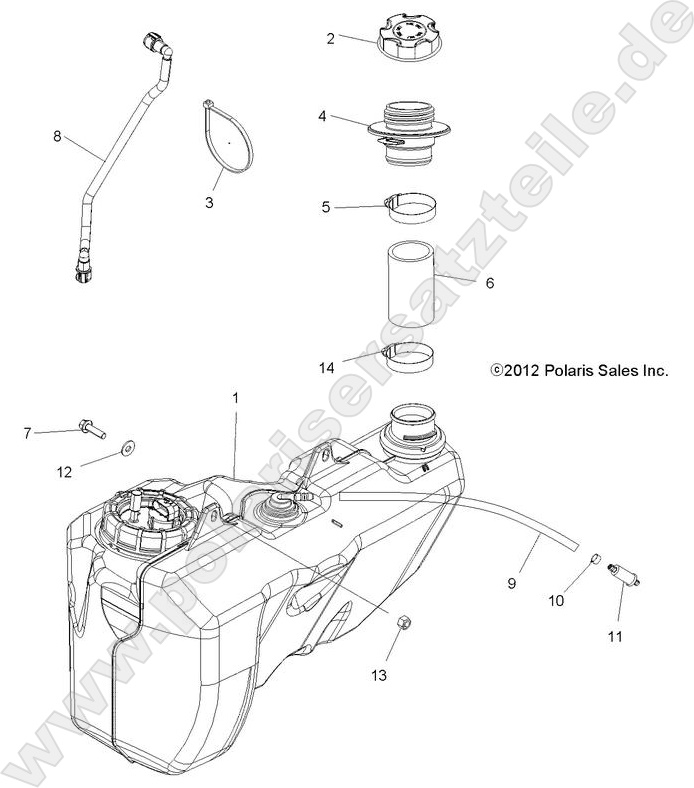 2

8

4

3

5

6

14

©2012 Polaris Sales Inc.

1

7

12

9

10

11

13

www.polarisersatzteile.de