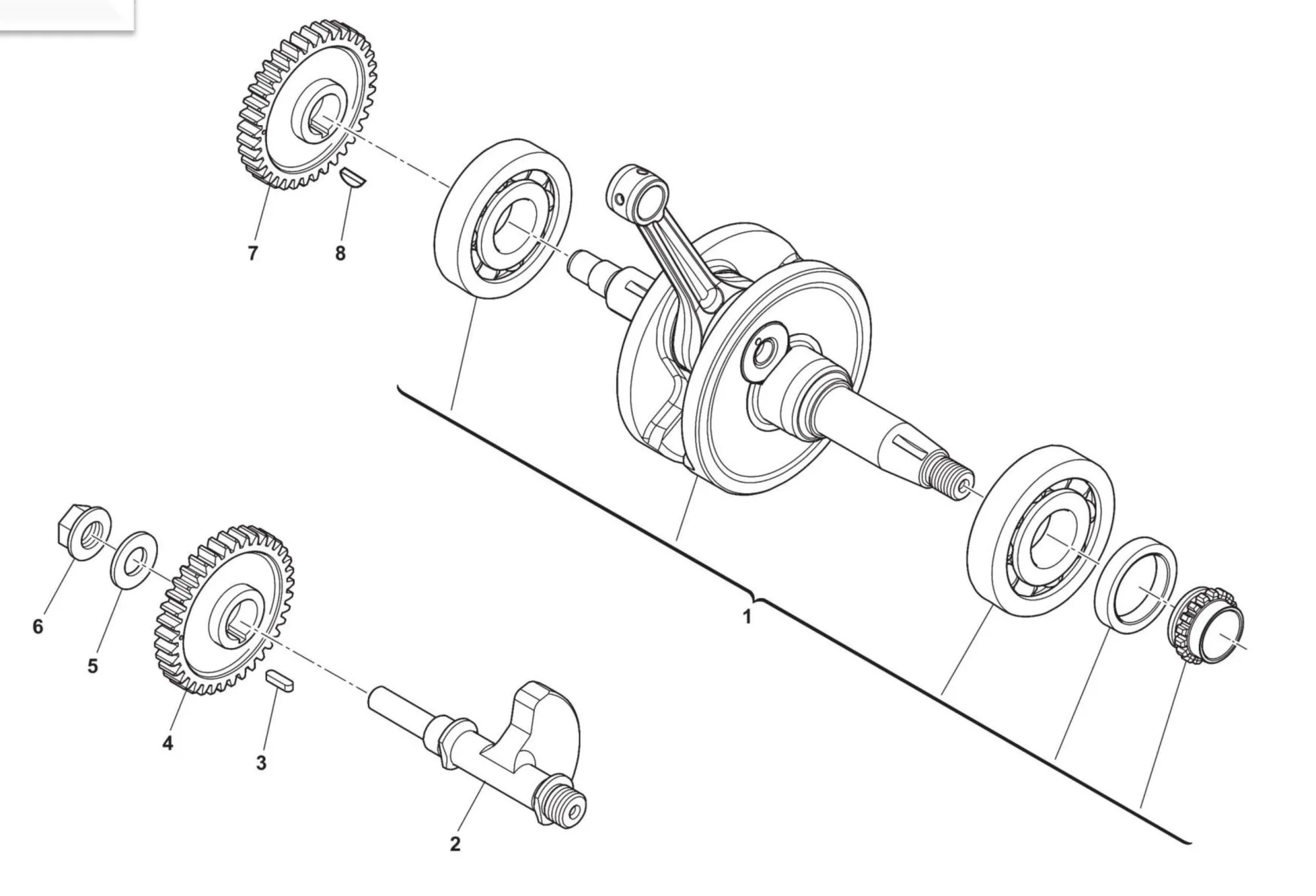 7
8
1
6
5
4
3
2