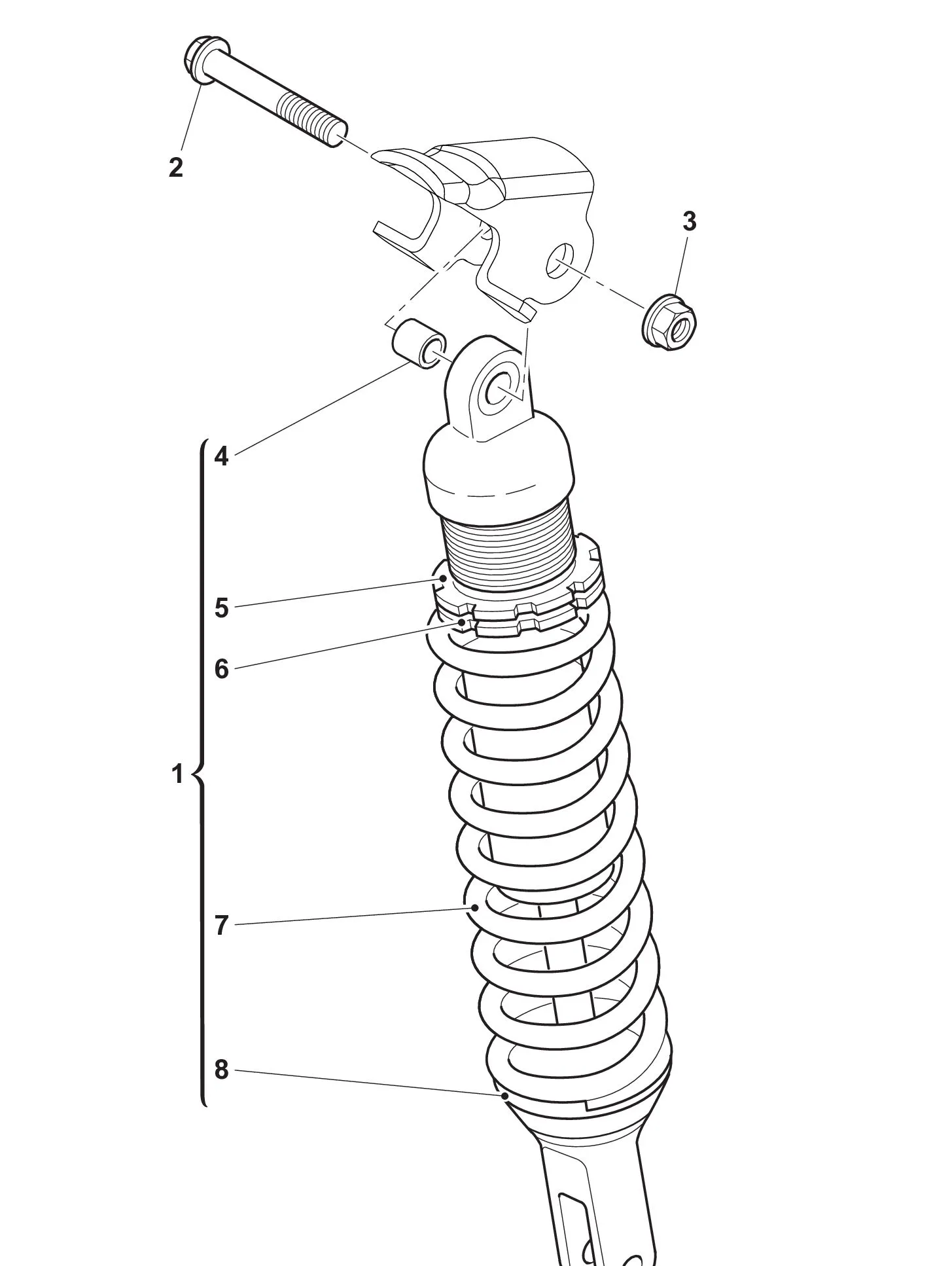 2
3
4
5
6
1
7
8