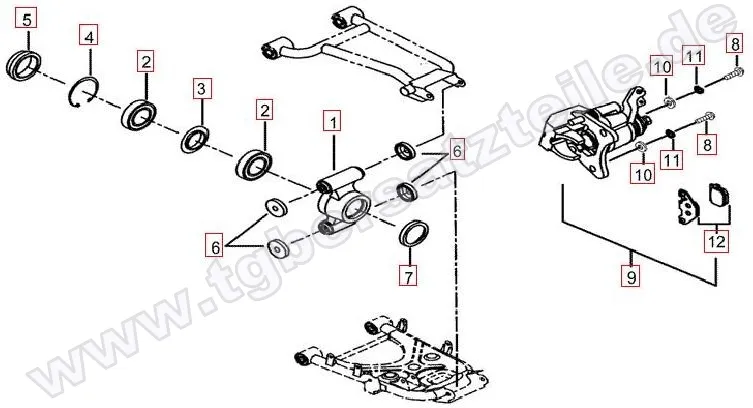 5
4
2
3
2
1
6
6
7
10
11
8
8
11
10
12
9
www.tgbersatzteile.de