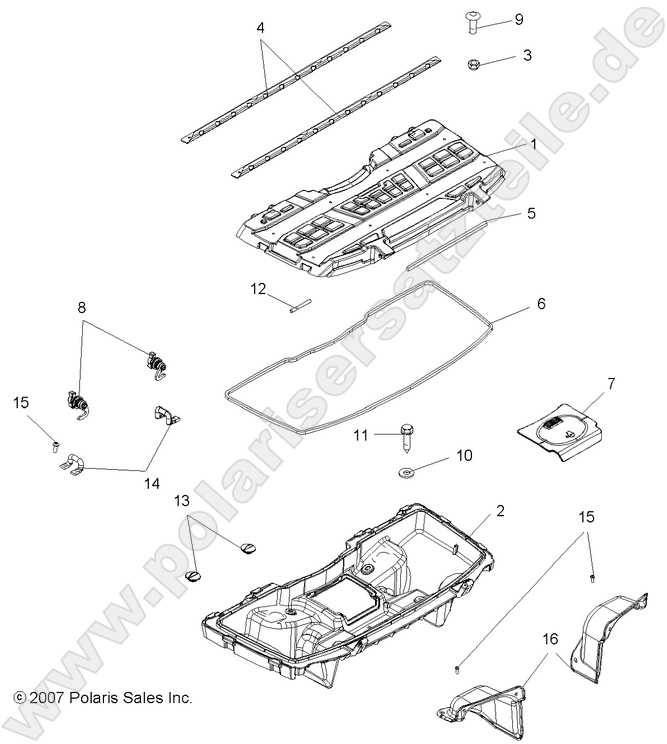 4
9
3
1
5
12
6
8
7
15
11
10
14
13
2
15
16
© 2007 Polaris Sales Inc.
www.polarisersatzteile.de