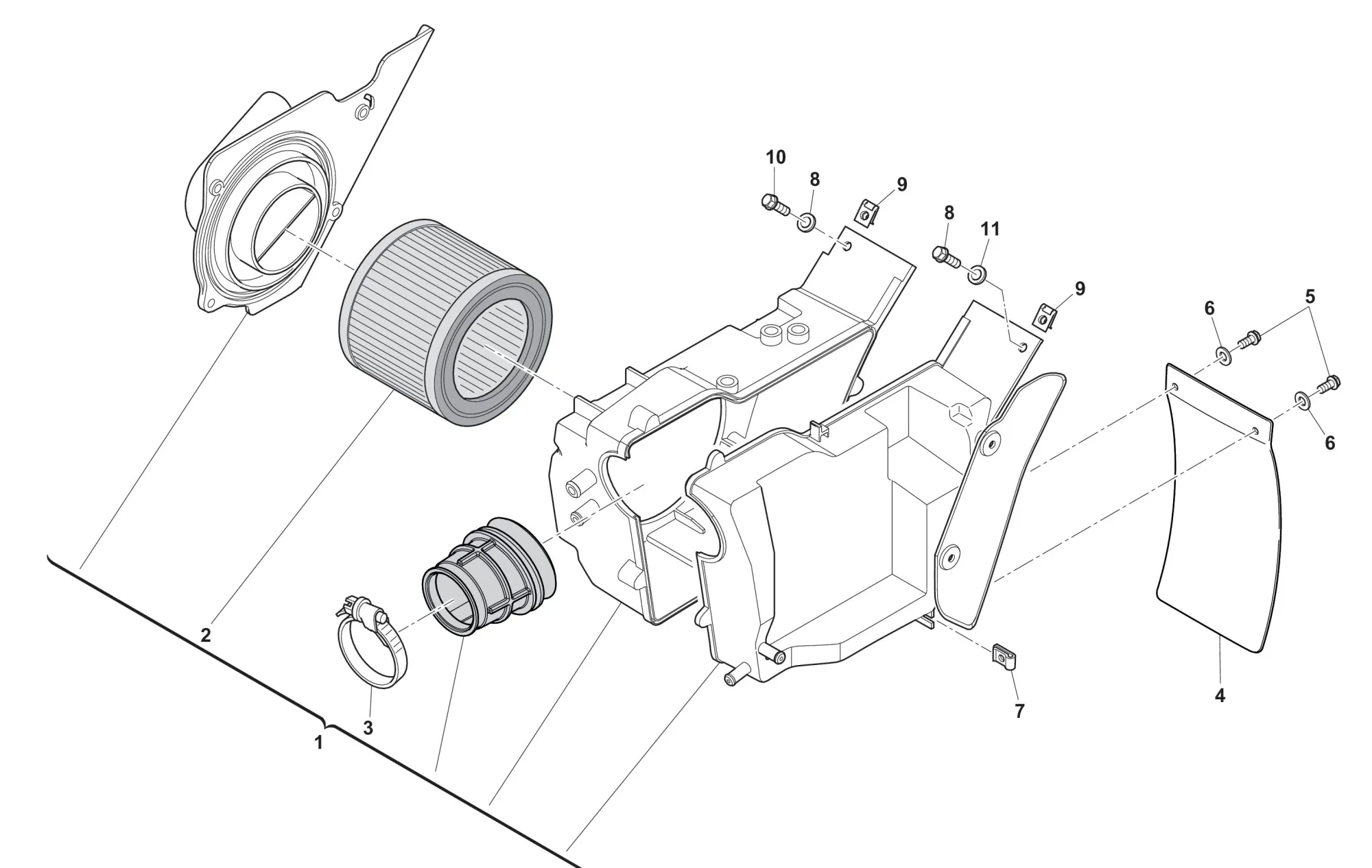 10
8
9
8
11
9
6
5
6
2
3
1
7
4