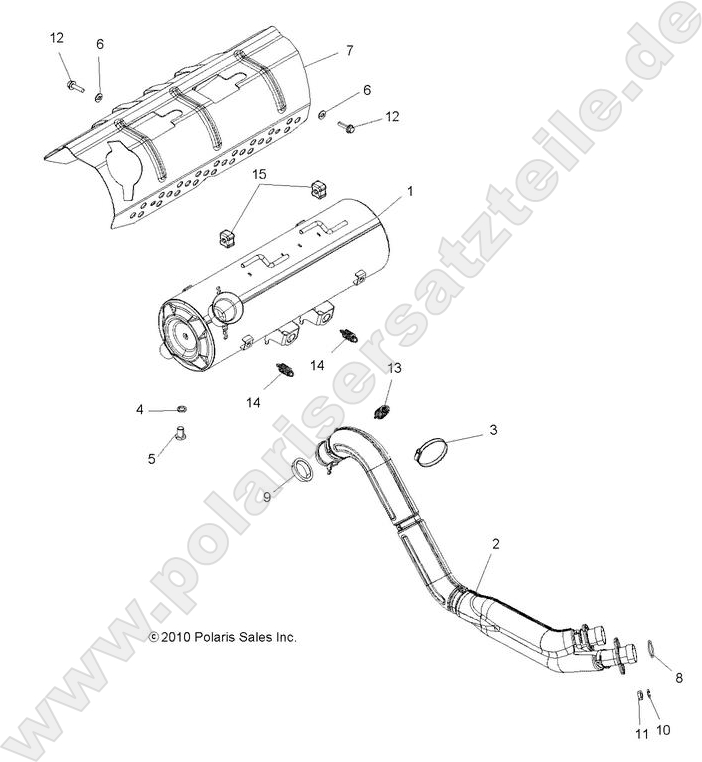 12
6
7
6
12
15
1
14
14
13
4
5
3
9
2
© 2010 Polaris Sales Inc.
8
11
10
www.polarisersatzteile.de