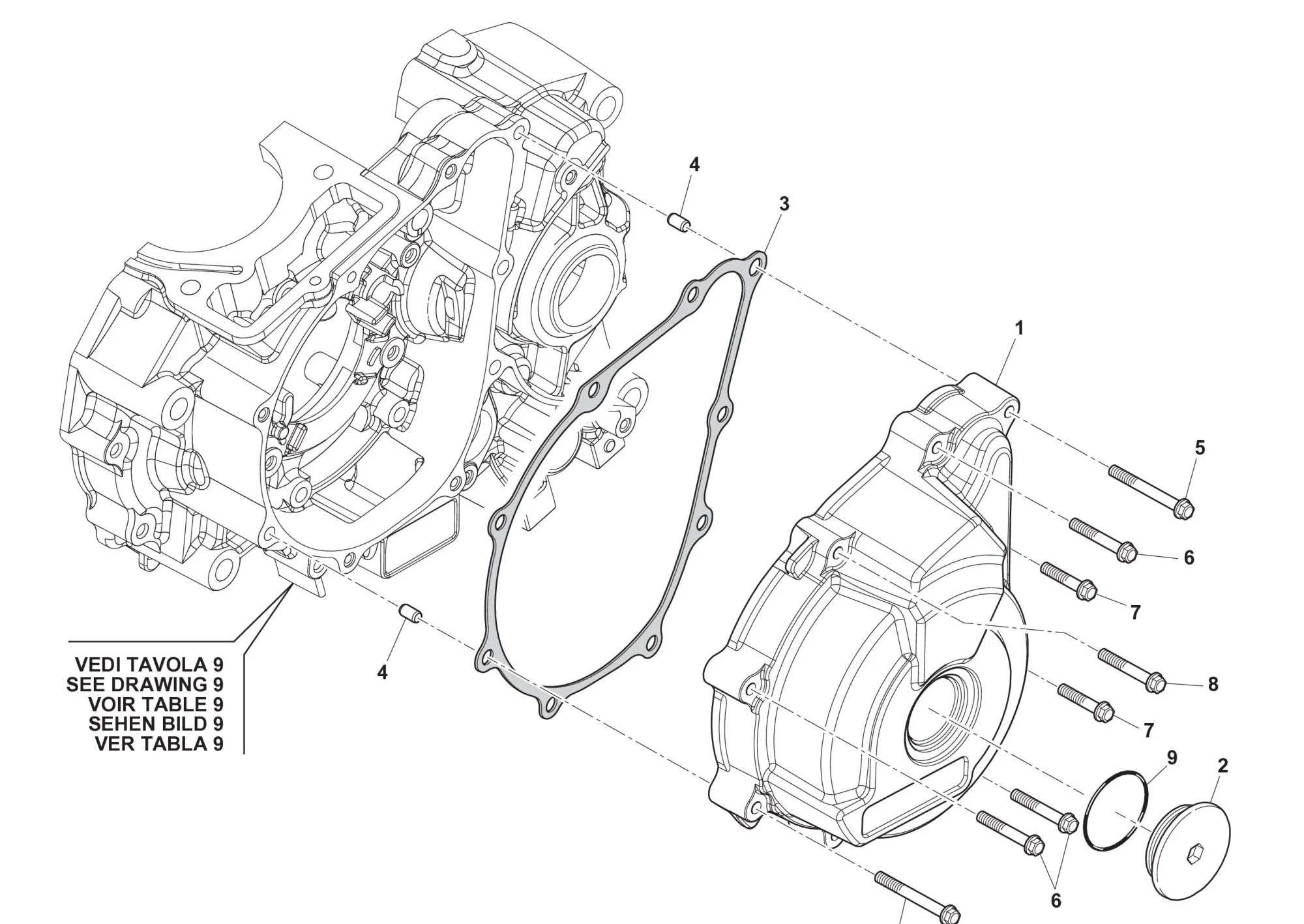 4

3

1

5

6

7

8

7

9

2

6

4

VEDI TAVOLA 9
SEE DRAWING 9
VOIR TABLE 9
SEHEN BILD 9
VER TABLA 9