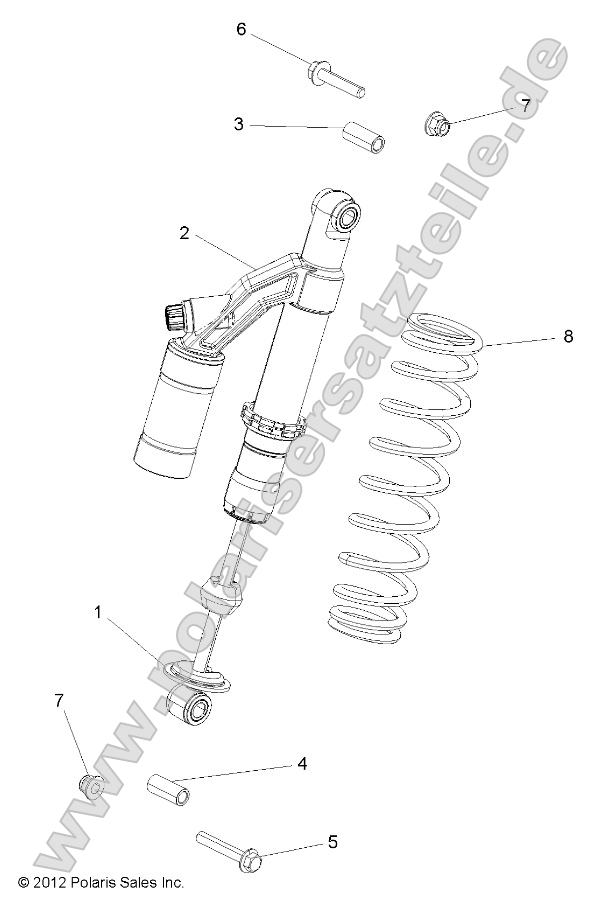 6

3

7

2

8

1

7

4

5

www.polarisersatzteile.de

© 2012 Polaris Sales Inc.