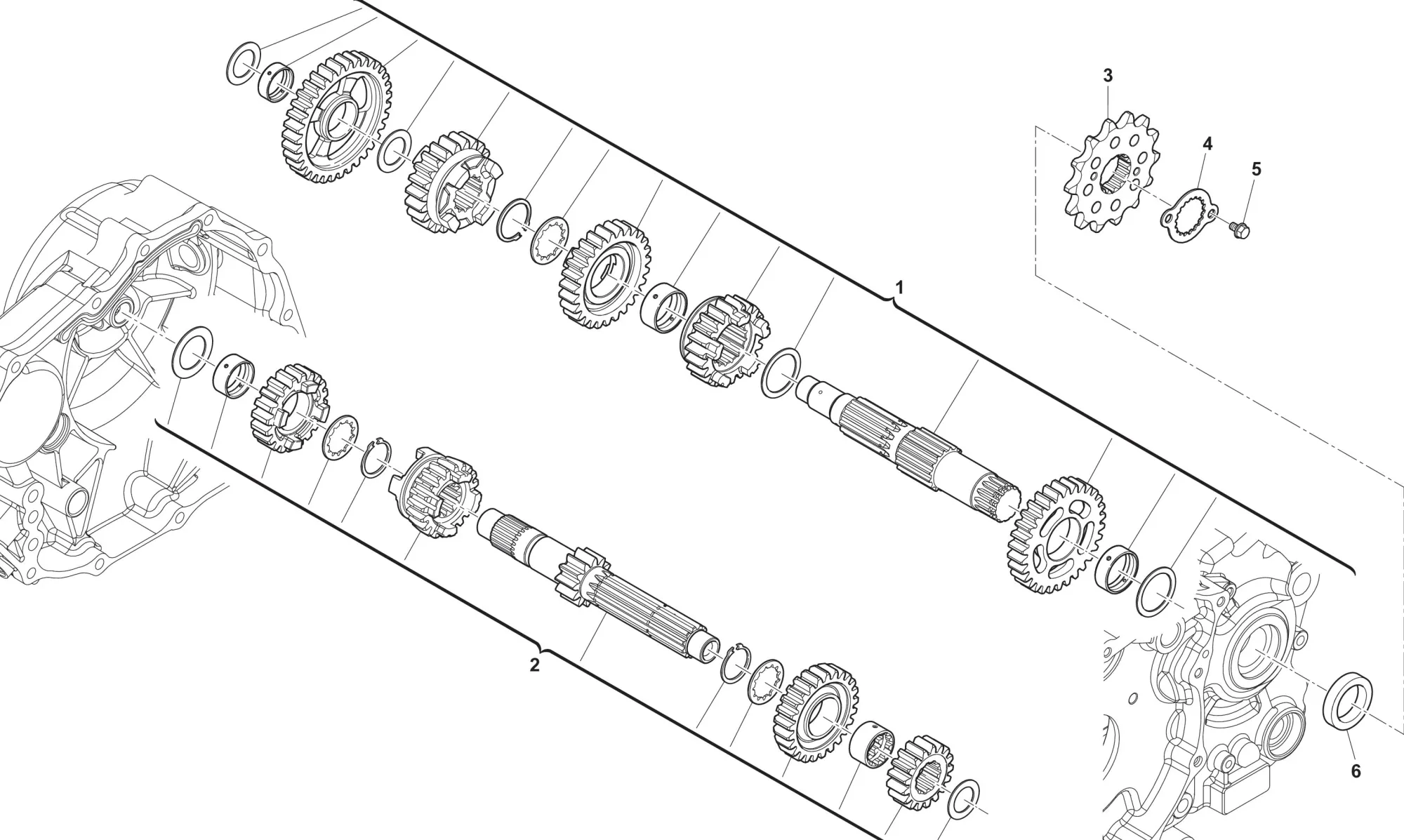 3
4
5
1
2
6