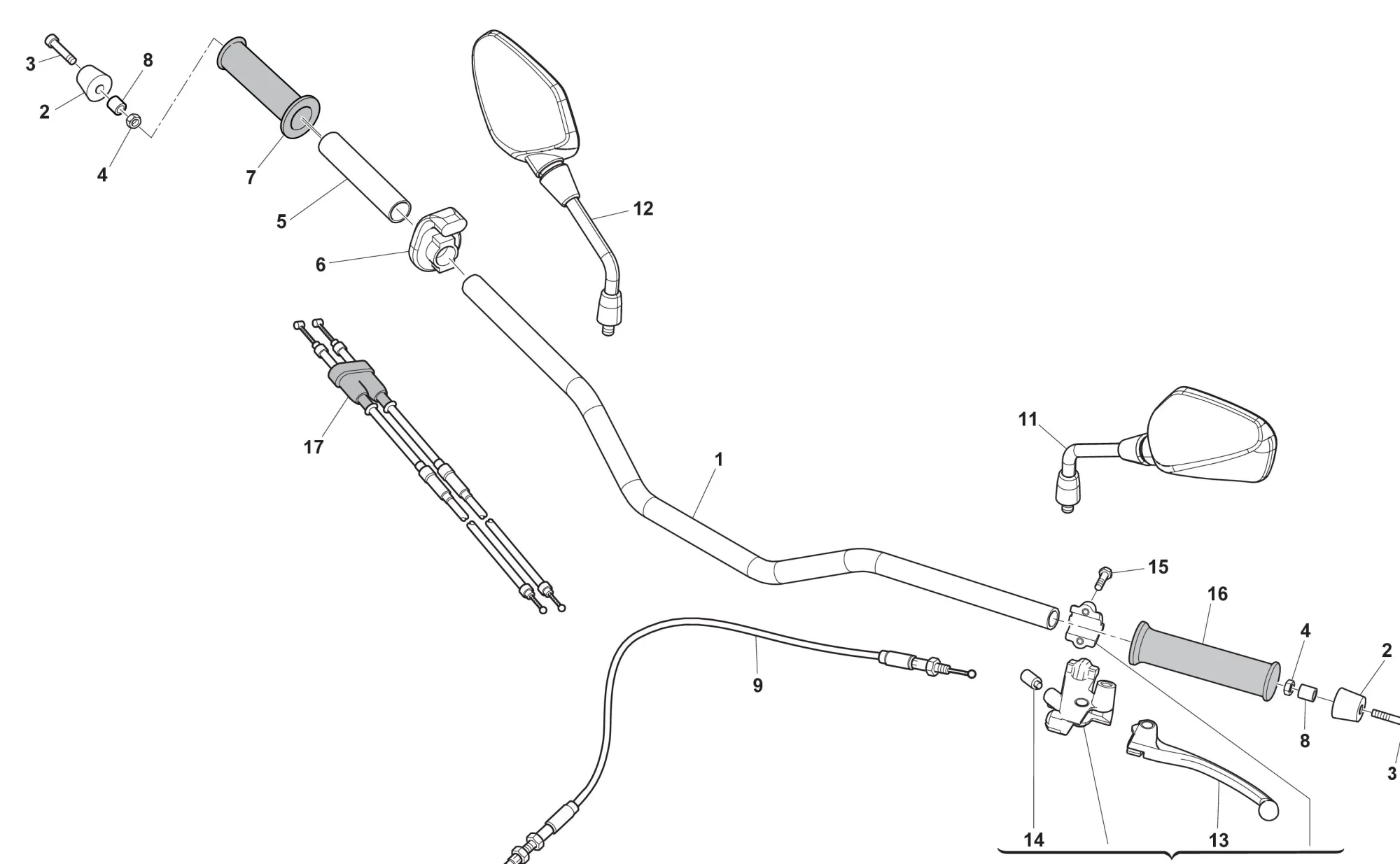 3
8
2
4
7
5
6
12
17
1
11
15
16
4
2
9
8
3
14
13