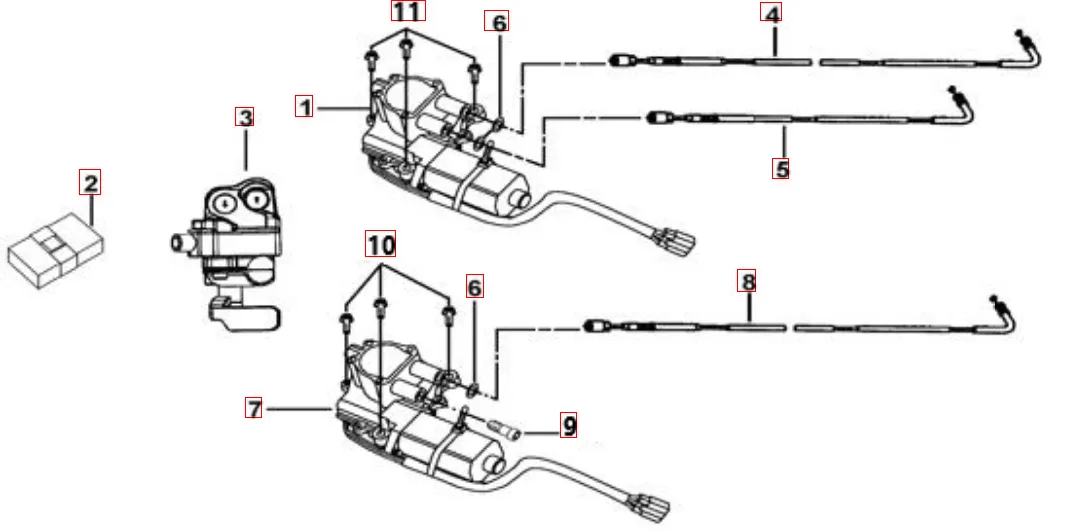 11
6
4
1
3
5
2
10
6
8
7
9