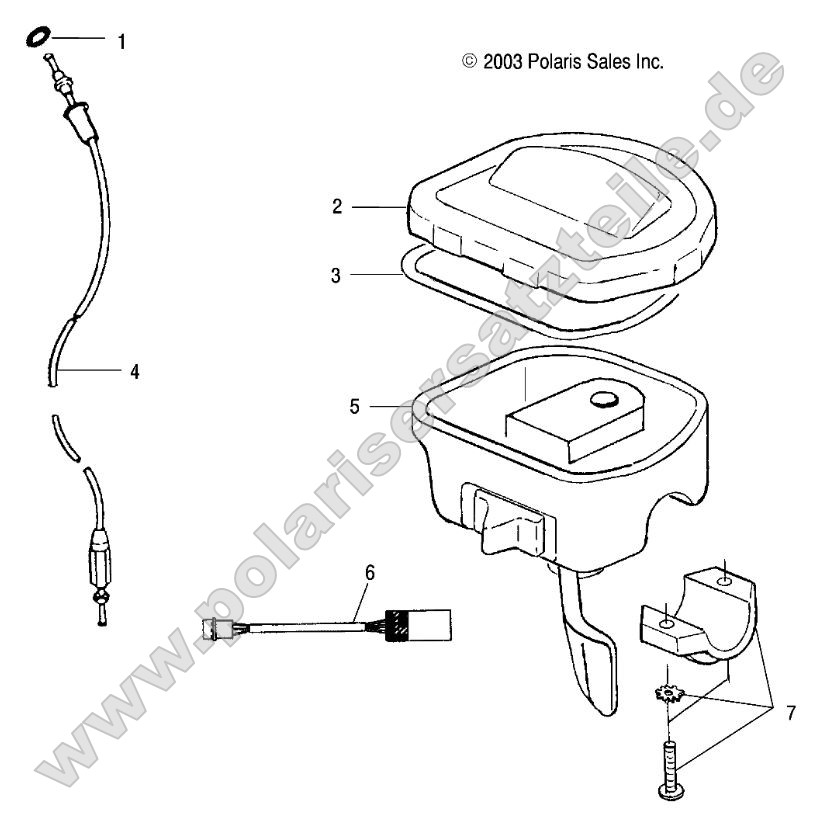 1

© 2003 Polaris Sales Inc.

2

3

4

5

6

7

www.polarisersatzteile.de