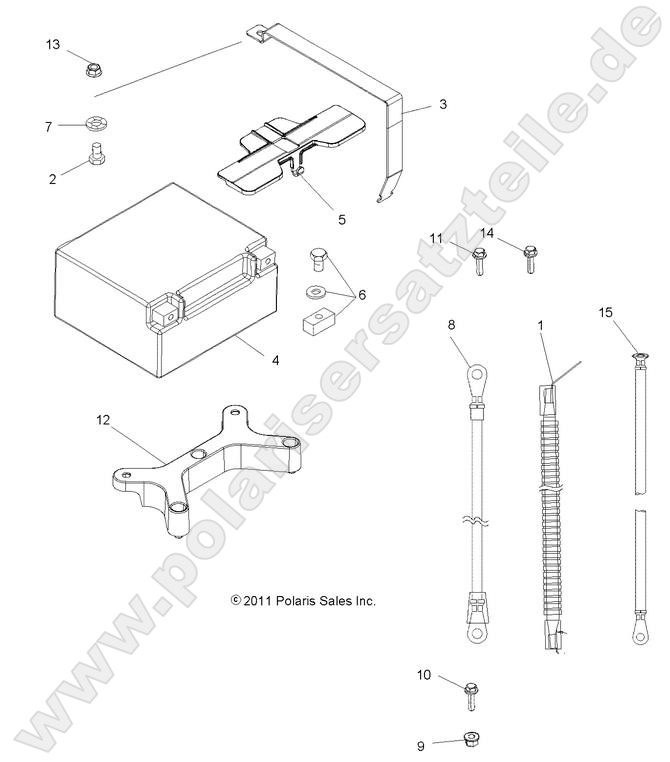 13

7

2

3

5

11

14

6

4

8

1

15

12

© 2011 Polaris Sales Inc.

10

9

www.polarisersatzteile.de