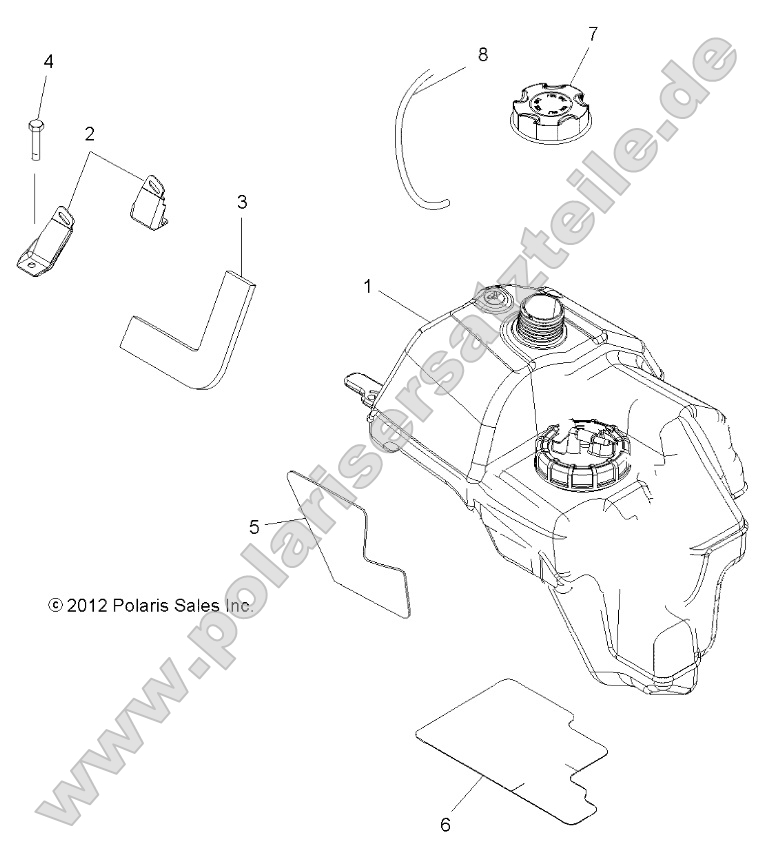 4
2
8
7
3
1
5
© 2012 Polaris Sales Inc.
6
www.polarisersatzteile.de