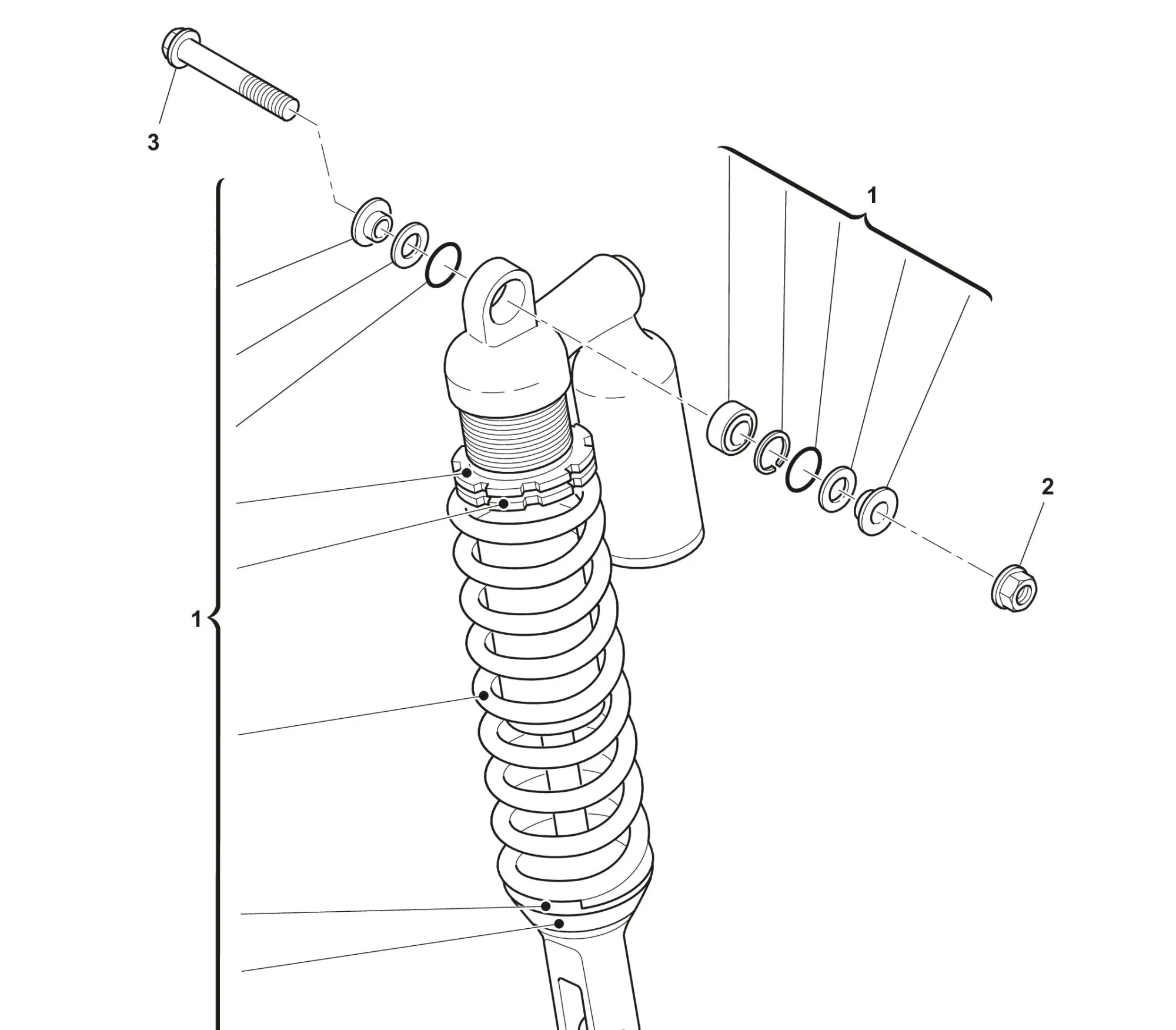 3

1

2

1