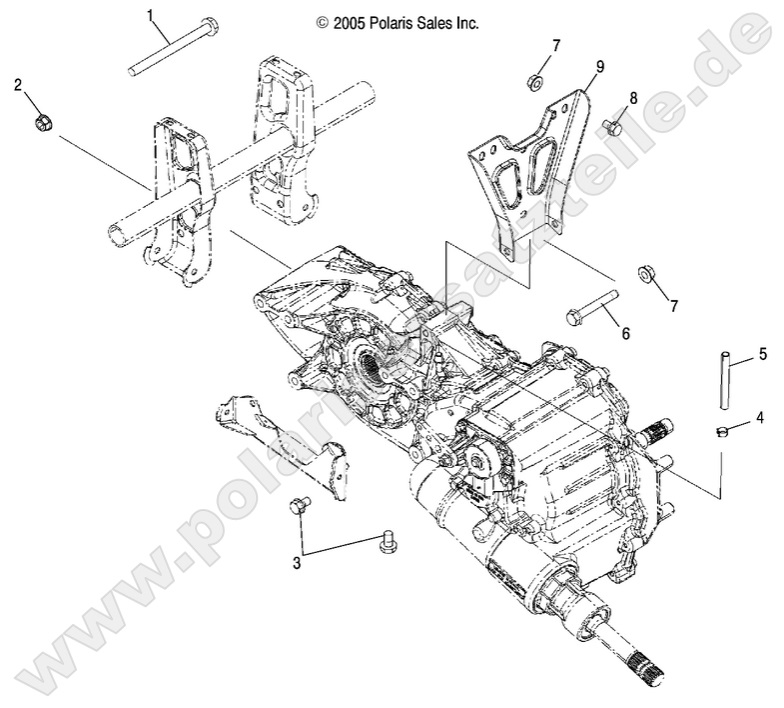 © 2005 Polaris Sales Inc.

1
2
7
9
8
7
6
5
4
3

www.polaris-ersatzteile.de