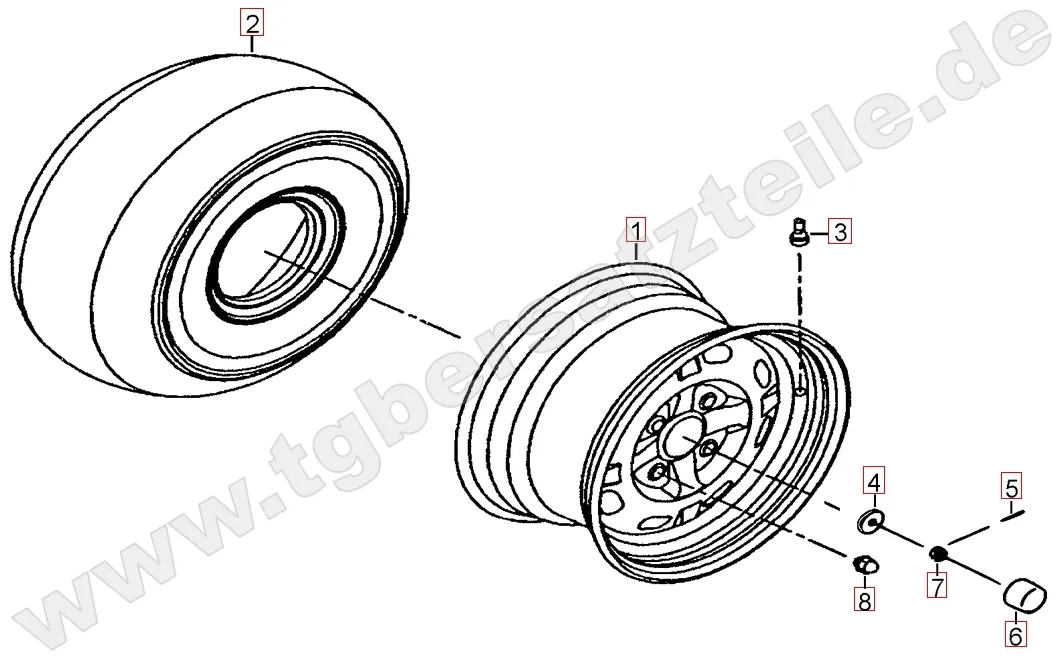 2
1
3
4
5
7
8
6
www.tgbersatzteile.de