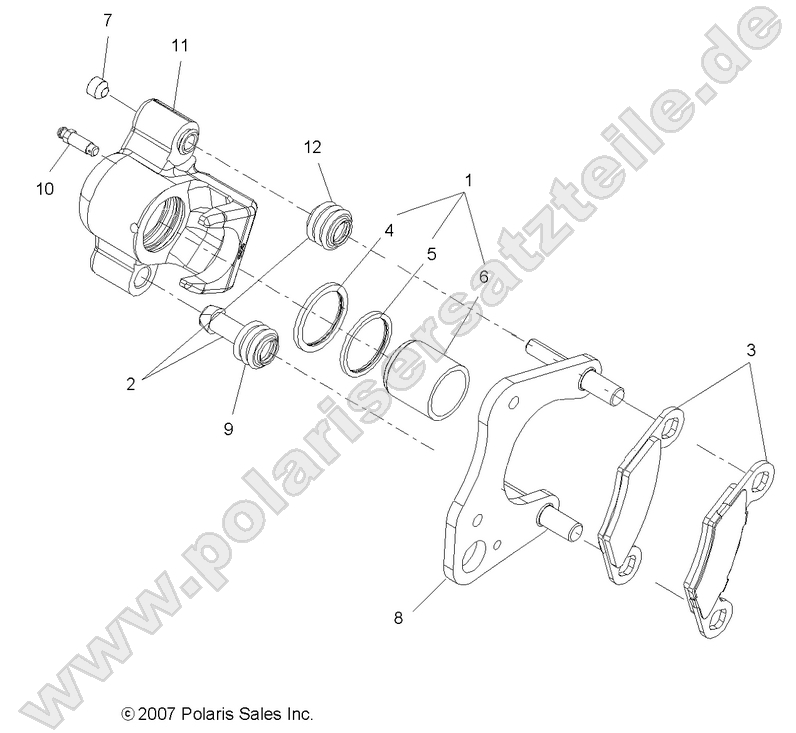 7
11
10
12
1
4
5
6
2
9
3
8
www.polarisersatzteile.de
© 2007 Polaris Sales Inc.