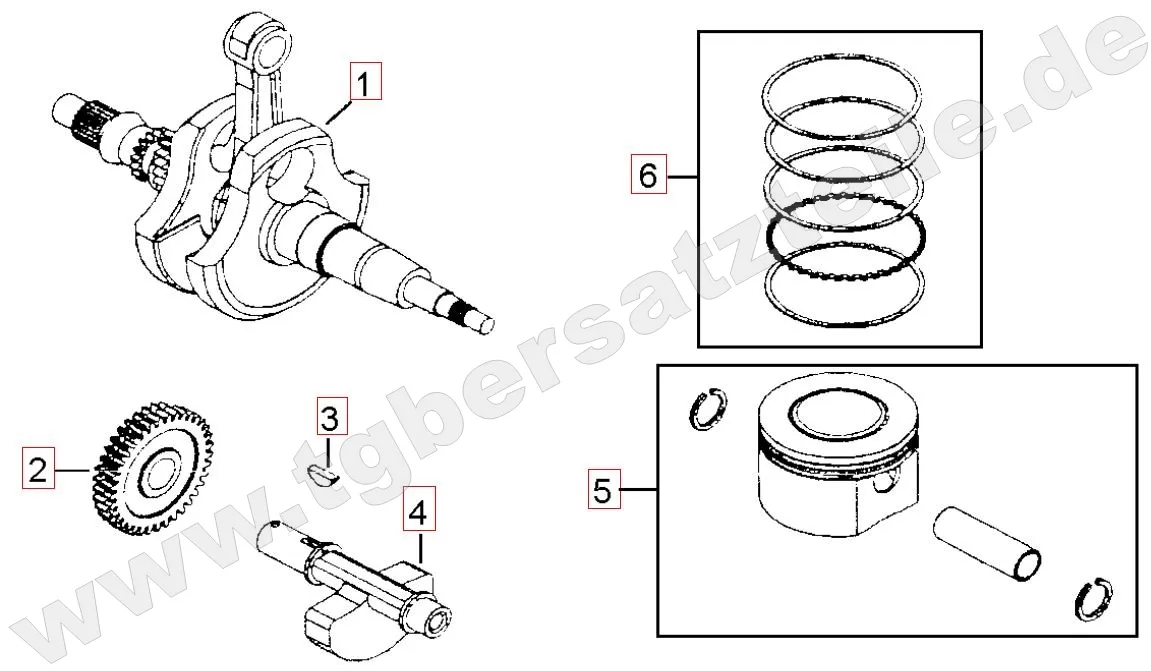 1
6
2
3
4
5
www.tgbersatzteile.de