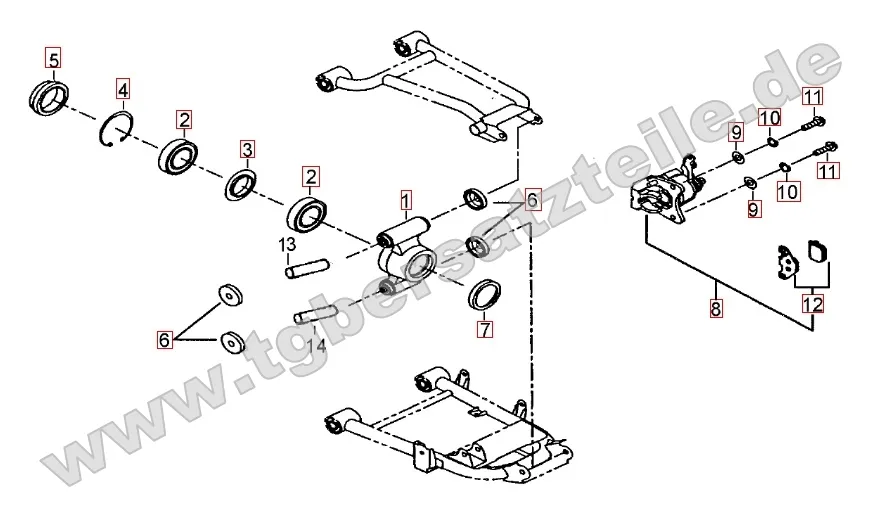 5
4
2
3
2
1
6
13
6
14
7
11
10
9
11
10
9
8
12
www.tgbersatzteile.de