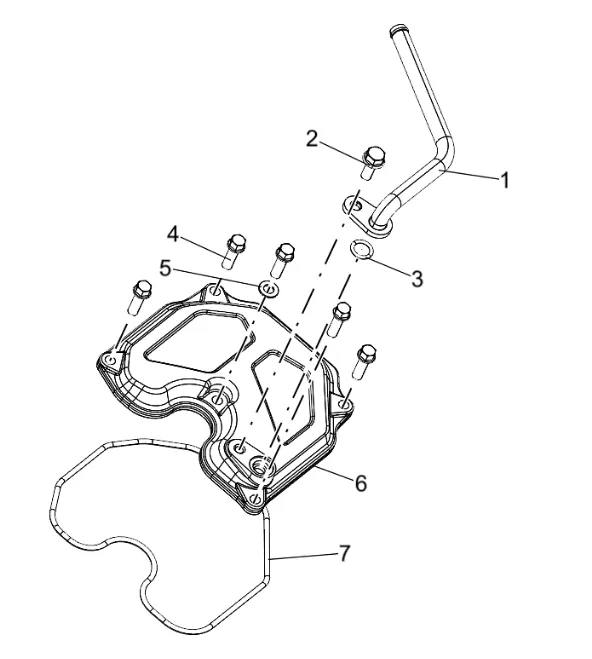 2
1
4
5
3
6
7