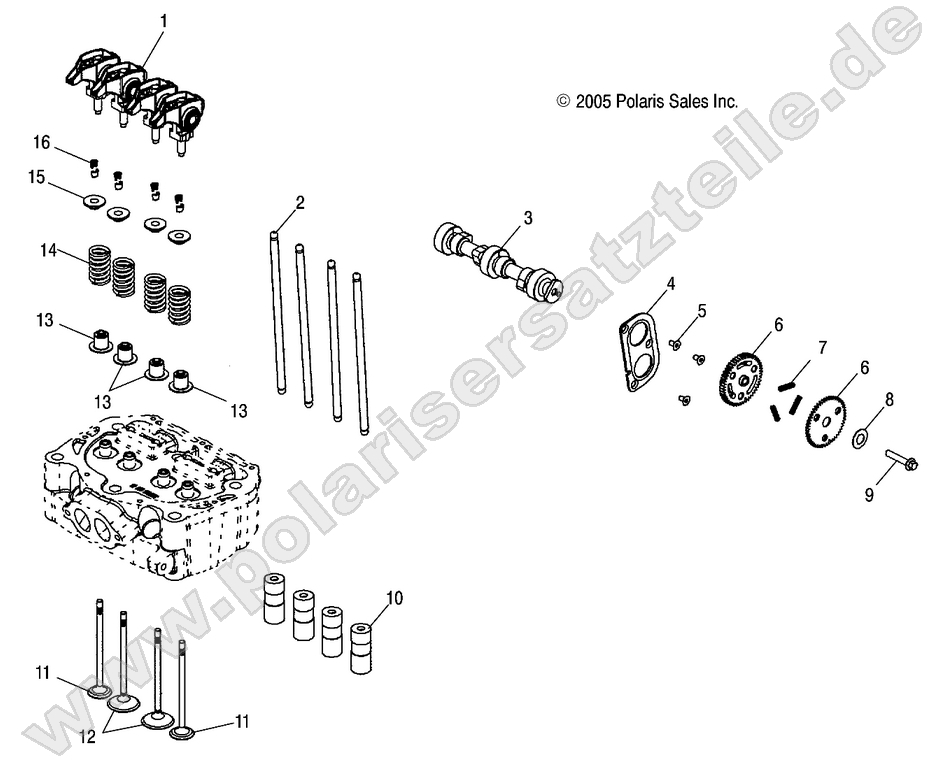 1

© 2005 Polaris Sales Inc.

16
15
14
13
13
13
2
3
4
5
6
7
6
8
9
10
11
12
11

www.polarisersatzteile.de