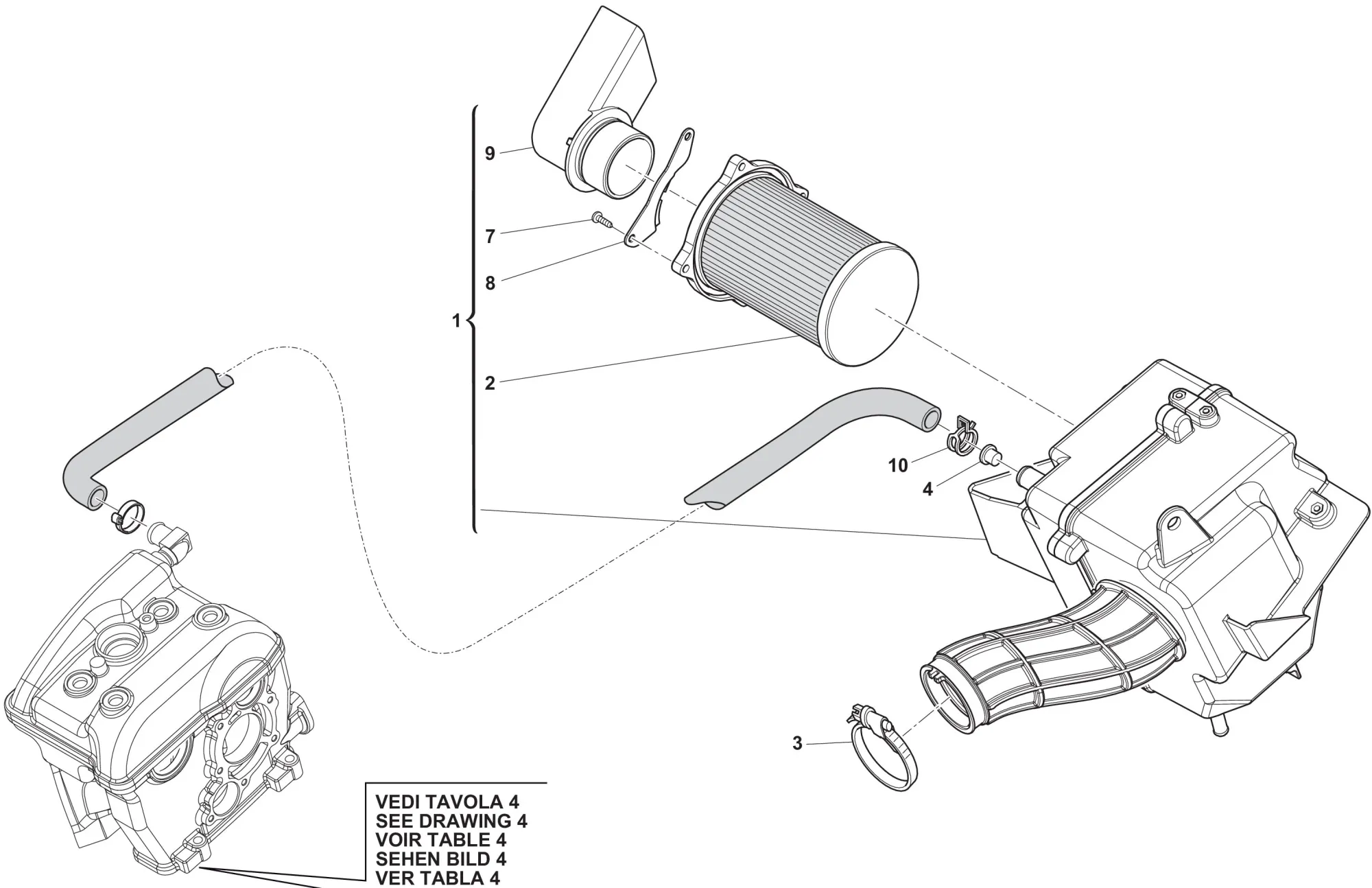 9
7
8
1
2
10
4
3

VEDI TAVOLA 4
SEE DRAWING 4
VOIR TABLE 4
SEHEN BILD 4
VER TABLA 4