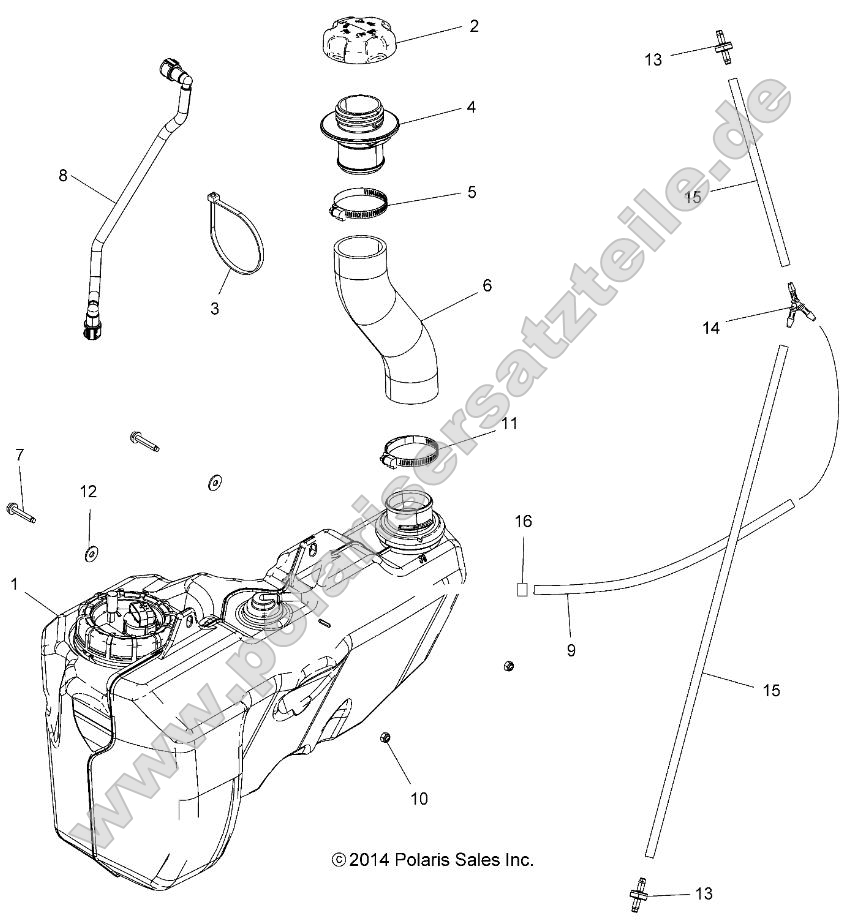 2
13
4
8
5
15
3
6
14
11
7
12
16
1
9
15
10
© 2014 Polaris Sales Inc.
13
www.polarisersatzteile.de