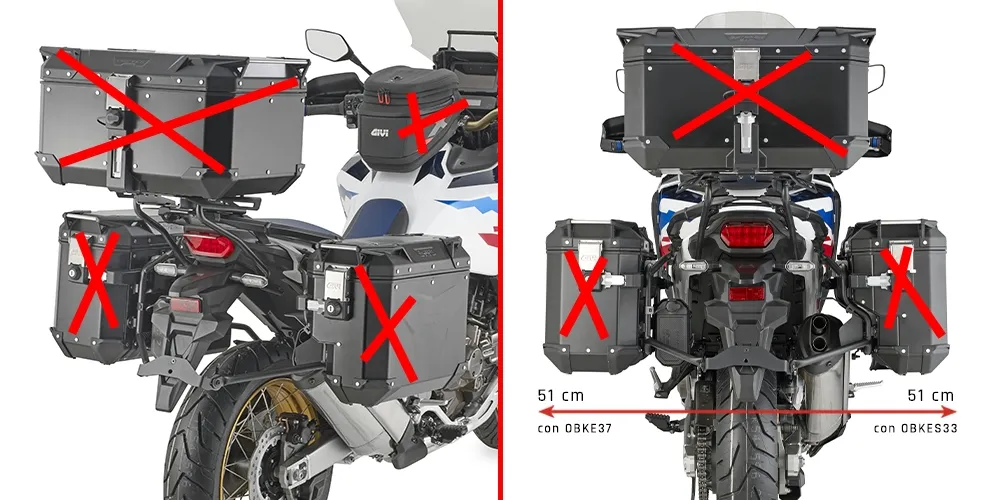 GIVI

51 cm
con OBKE37

51 cm
con OBKES33