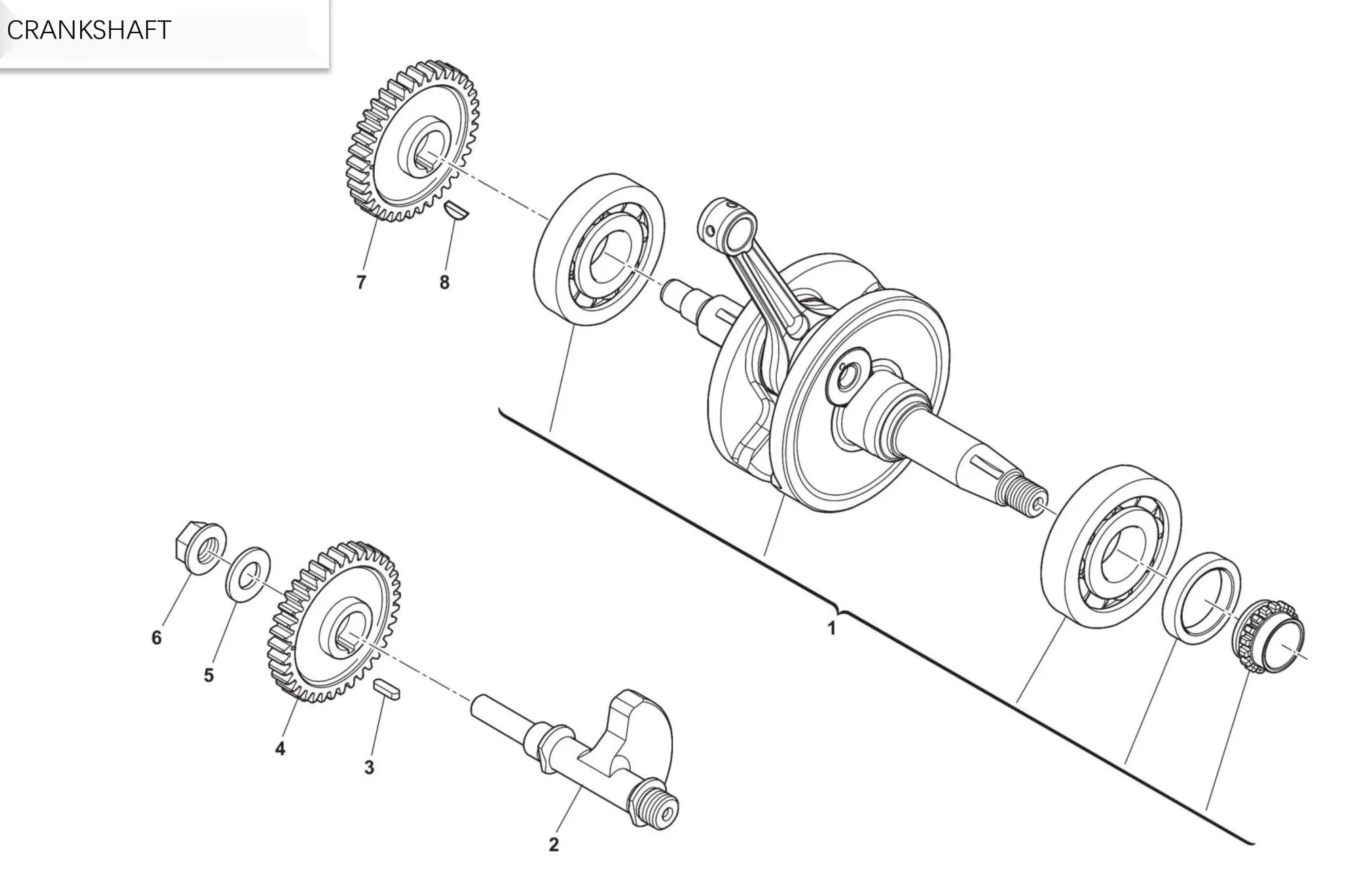 CRANKSHAFT

7
8
1
6
5
4
3
2