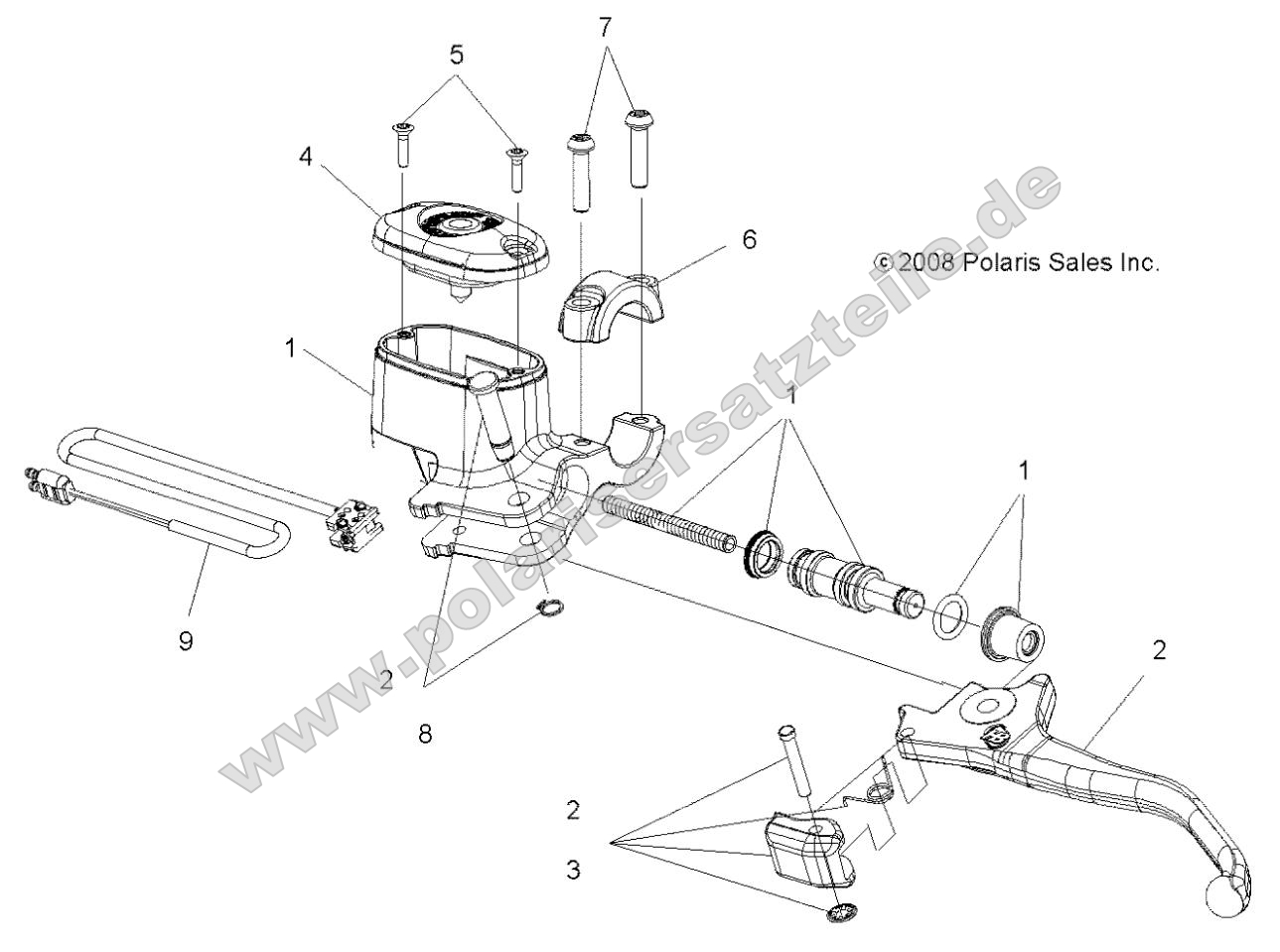 5
7
4
6
© 2008 Polaris Sales Inc.
1
1
1
9
2
8
2
2
3
www.polarisersatzteile.de