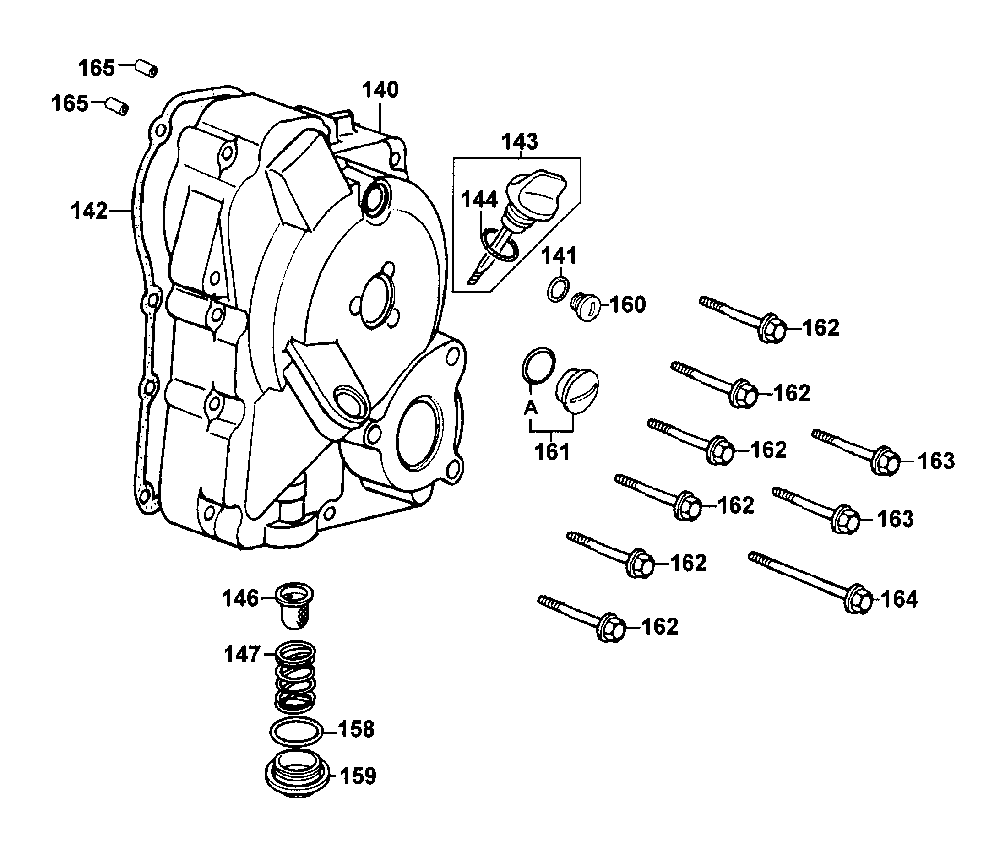 165
165
140
142
143
144
141
160
162
162
A
161
162
163
162
163
162
164
162
146
147
158
159