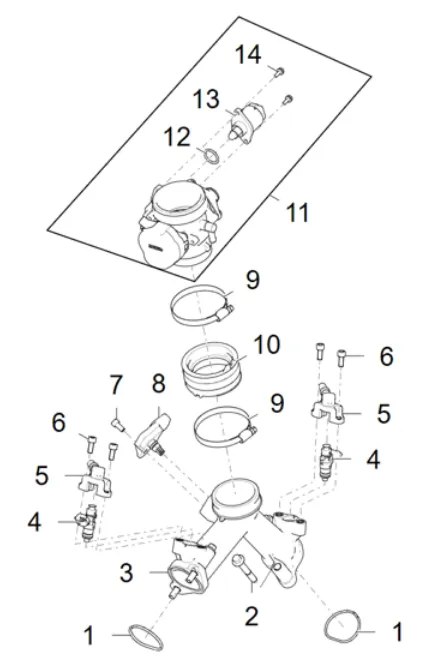 14
13
12
11
9
10
6
7
8
9
5
6
5
4
4
3
2
1
1