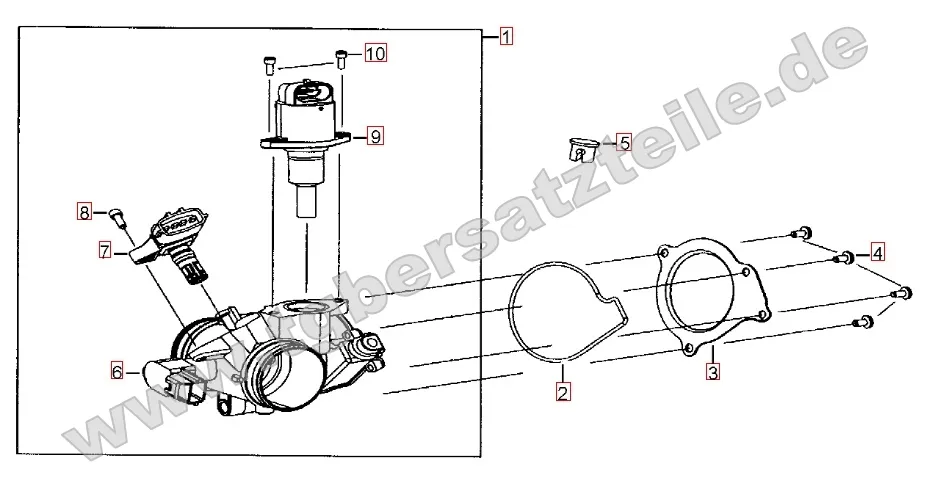 1
10
9
5
8
7
4
6
2
3
www.rollerersatzteile.de