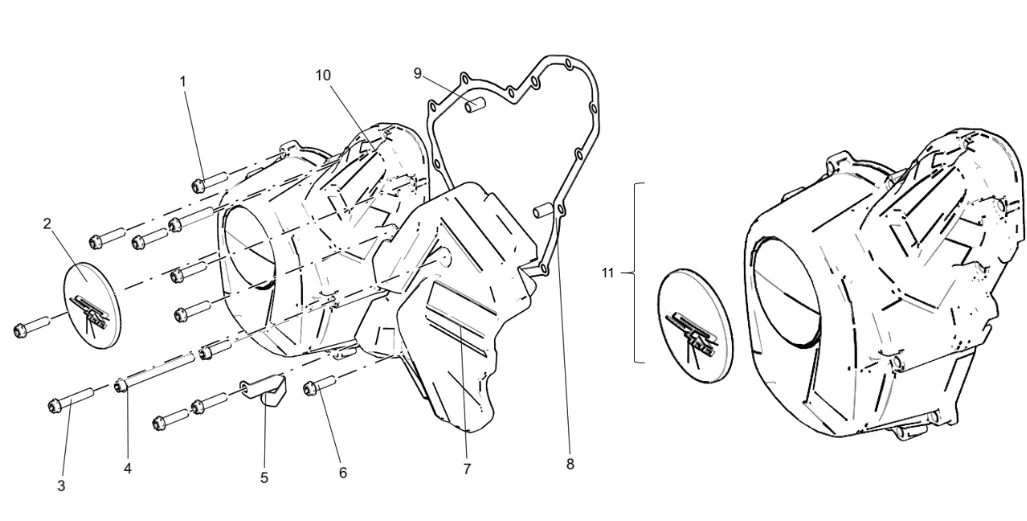 1
10
9
2
11
3
4
5
6
7
8