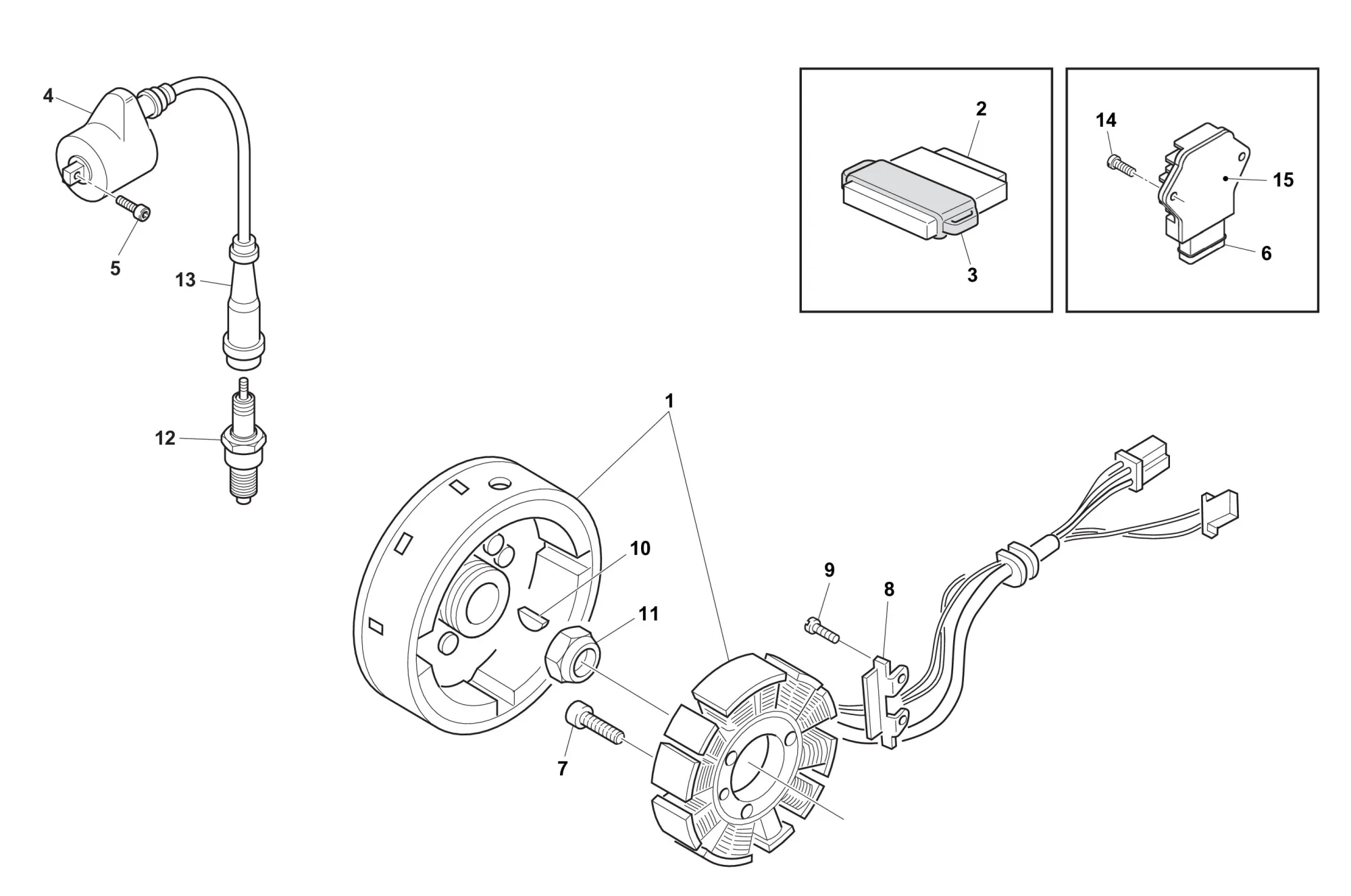 4
5
13
12
2
3
14
15
6
1
10
11
9
8
7