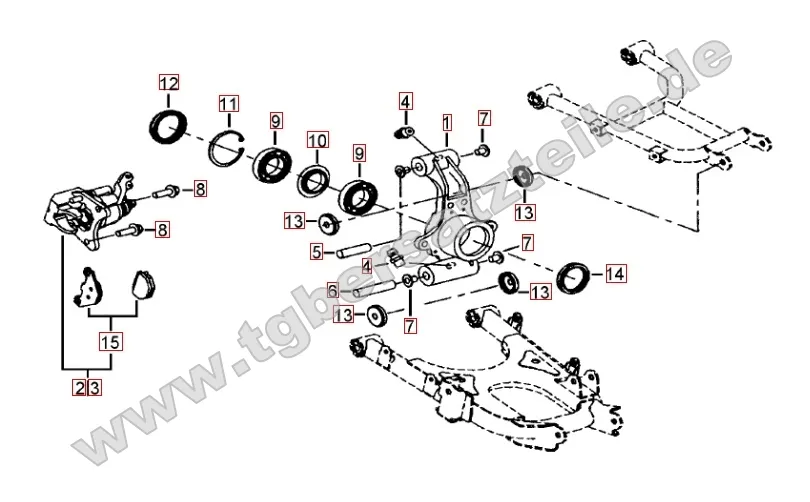 12
11
9
10
9
4
1
7
8
8
13
13
5
4
7
14
6
13
13
7
15
2 3
www.tgbersatzteile.de