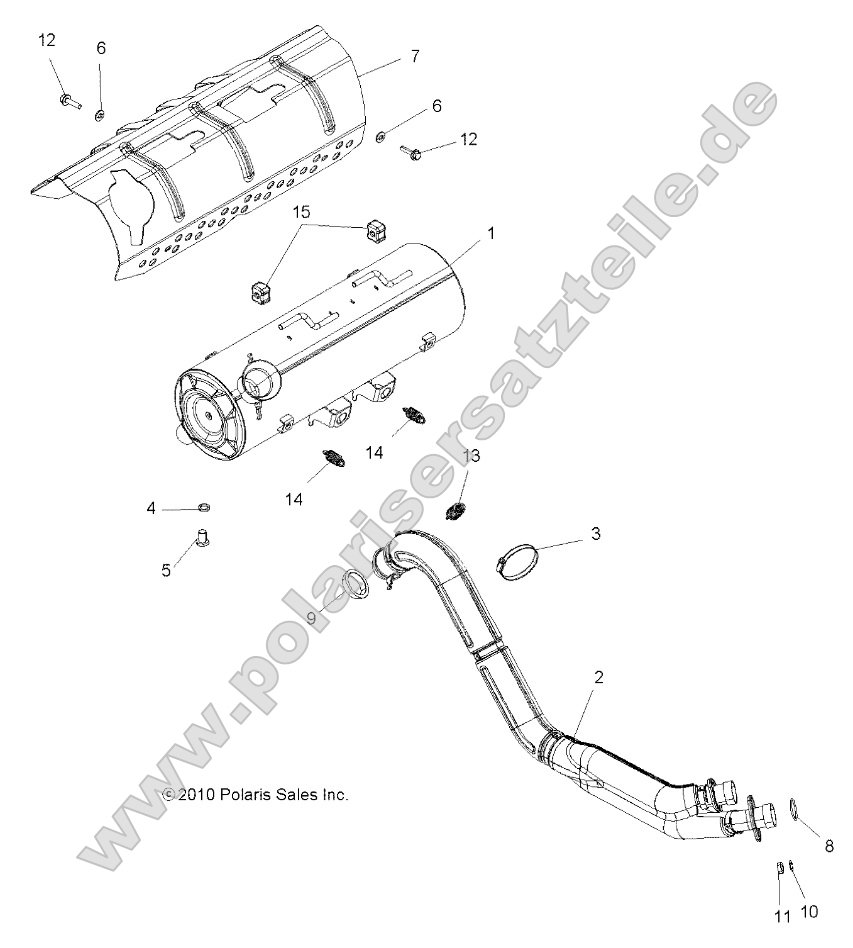 12
6
7
6
12
15
1
14
14
13
4
5
3
9
2
© 2010 Polaris Sales Inc.
8
11
10
www.polarisersatzteile.de