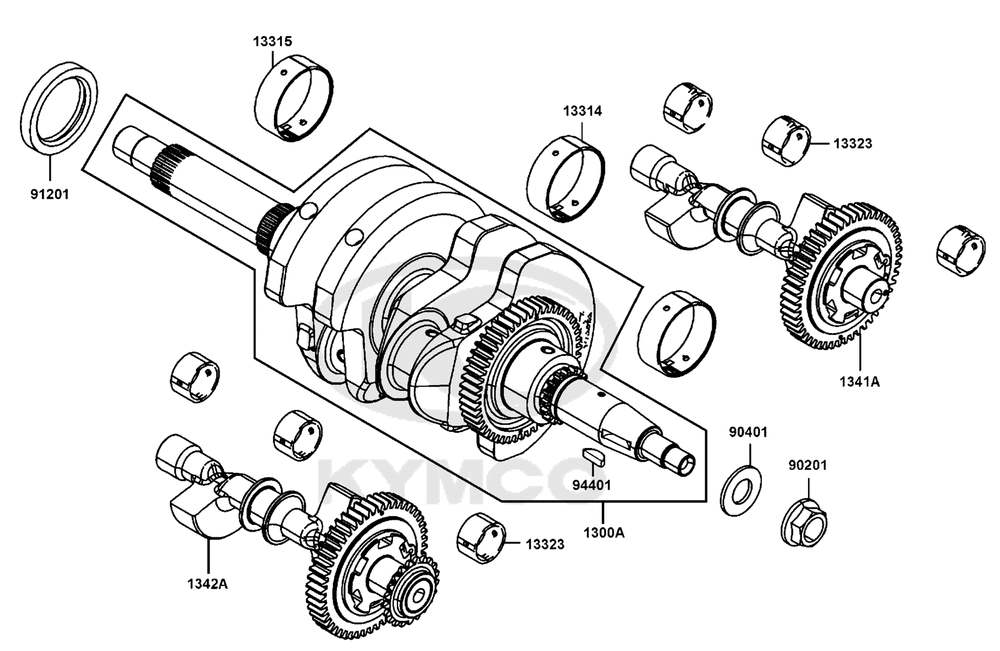 13315
91201
13314
13323
1341A
90401
90201
94401
1300A
13323
1342A
KYMCO