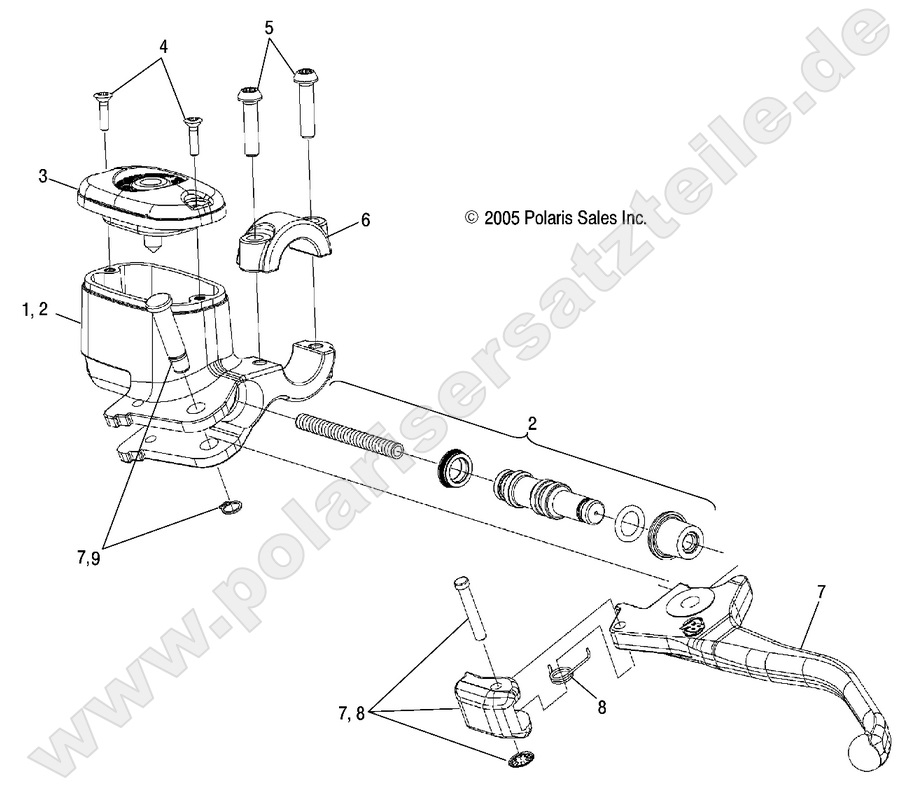 4
5
3
6
© 2005 Polaris Sales Inc.
1, 2
2
7,9
7
7, 8
8
www.polarisersatzteile.de